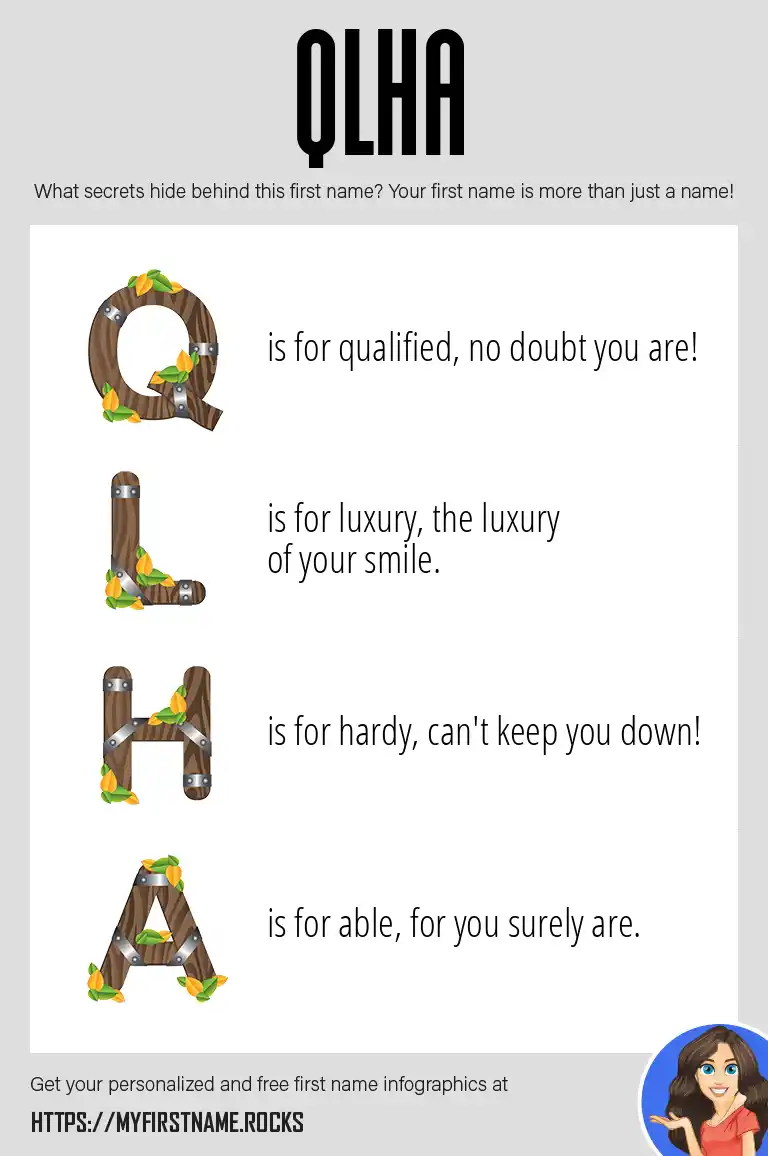 QLHA

What secrets hide behind this first name? Your first name is more than just a name!

Q is for qualified, no doubt you are!

L is for luxury, the luxury of your smile.

H is for hardy, can't keep you down!

A is for able, for you surely are.

Get your personalized and free first name infographics at

HTTPS://MYFIRSTNAME.ROCKS