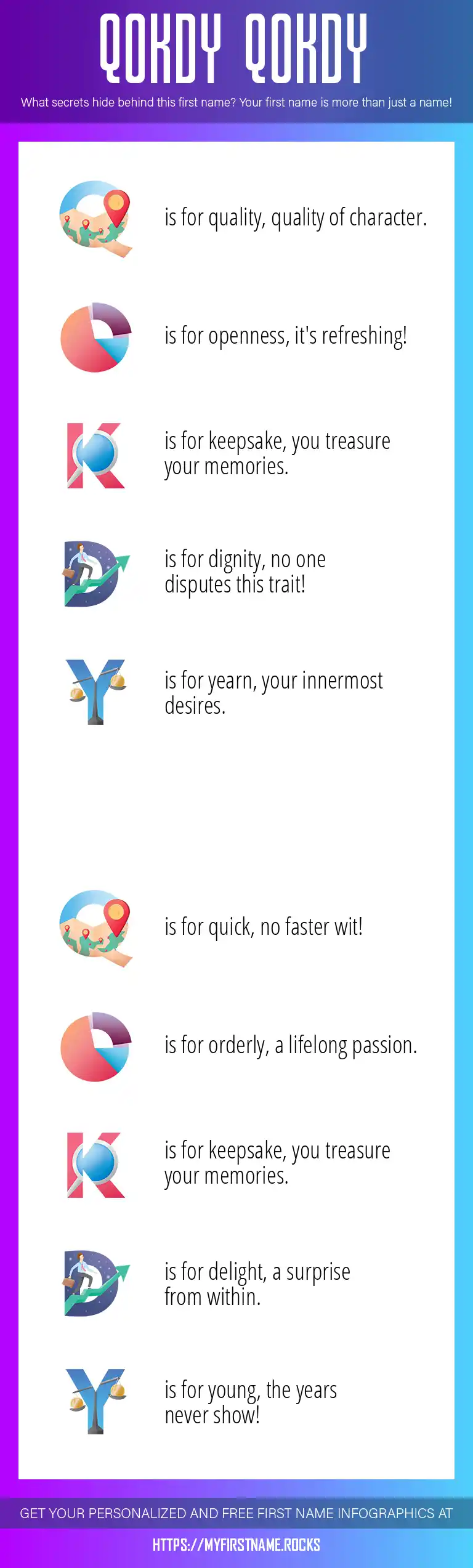 QOKDY QOKDY

What secrets hide behind this first name? Your first name is more than just a name!

Q is for quality, quality of character.

O is for openness, it's refreshing!

K is for keepsake, you treasure your memories.

D is for dignity, no one disputes this trait!

Y is for yearn, your innermost desires.

Q is for quick, no faster wit!

O is for orderly, a lifelong passion.

K is for keepsake, you treasure your memories.

D is for delight, a surprise from within.

Y is for young, the years never show!

GET YOUR PERSONALIZED AND FREE FIRST NAME INFOGRAPHICS AT

HTTPS://MYFIRSTNAME.ROCKS