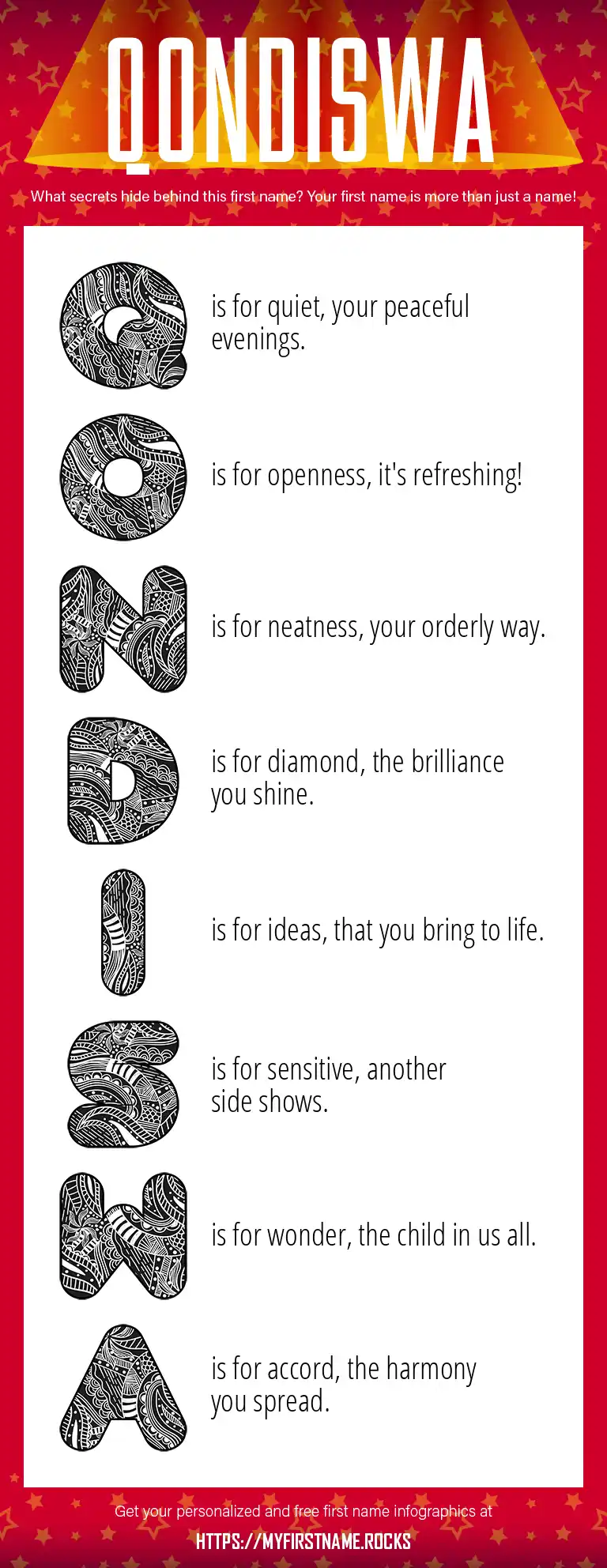 QONDISWA

What secrets hide behind this first name? Your first name is more than just a name!

Q is for quiet, your peaceful evenings.

O is for openness, it's refreshing!

N is for neatness, your orderly way.

D is for diamond, the brilliance you shine.

I is for ideas, that you bring to life.

S is for sensitive, another side shows.

W is for wonder, the child in us all.

A is for accord, the harmony you spread.

Get your personalized and free first name infographics at

HTTPS://MYFIRSTNAME.ROCKS