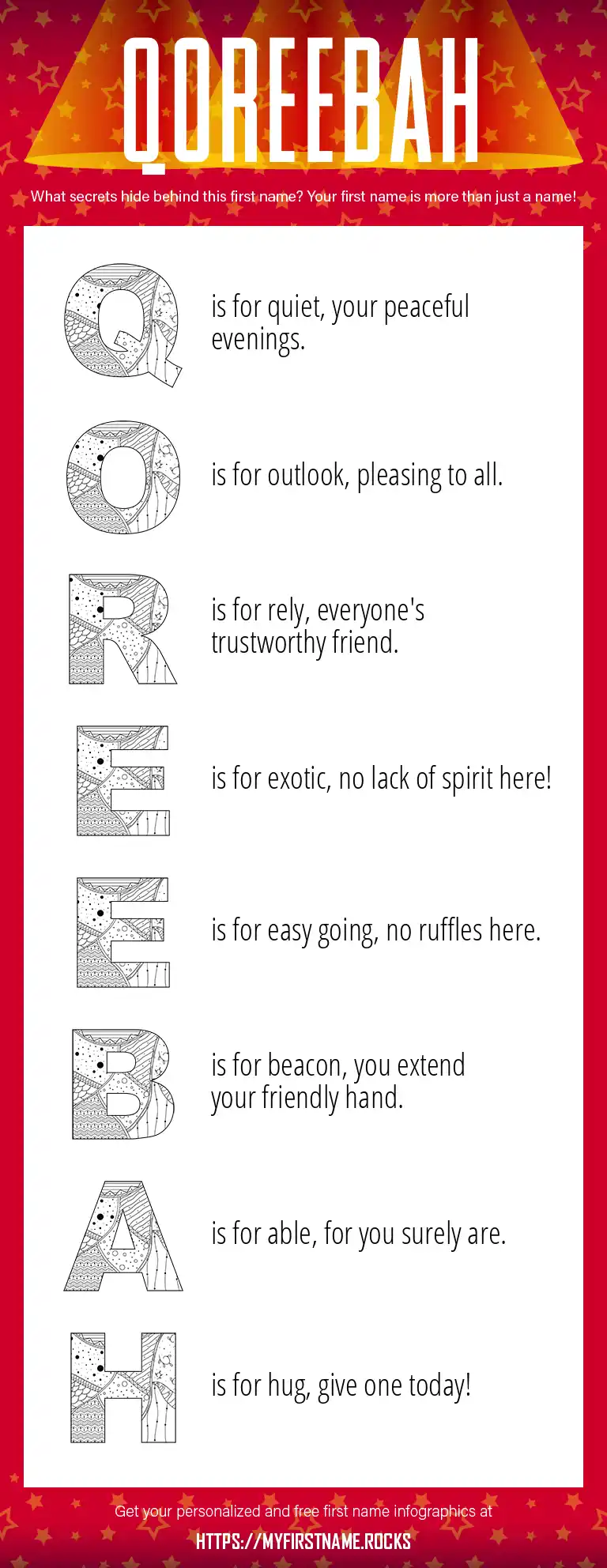 QOREEBAH

What secrets hide behind this first name? Your first name is more than just a name!

Q is for quiet, your peaceful evenings.

O is for outlook, pleasing to all.

R is for rely, everyone's trustworthy friend.

E is for exotic, no lack of spirit here!

E is for easy going, no ruffles here.

B is for beacon, you extend your friendly hand.

A is for able, for you surely are.

H is for hug, give one today!

Get your personalized and free first name infographics at

HTTPS://MYFIRSTNAME.ROCKS