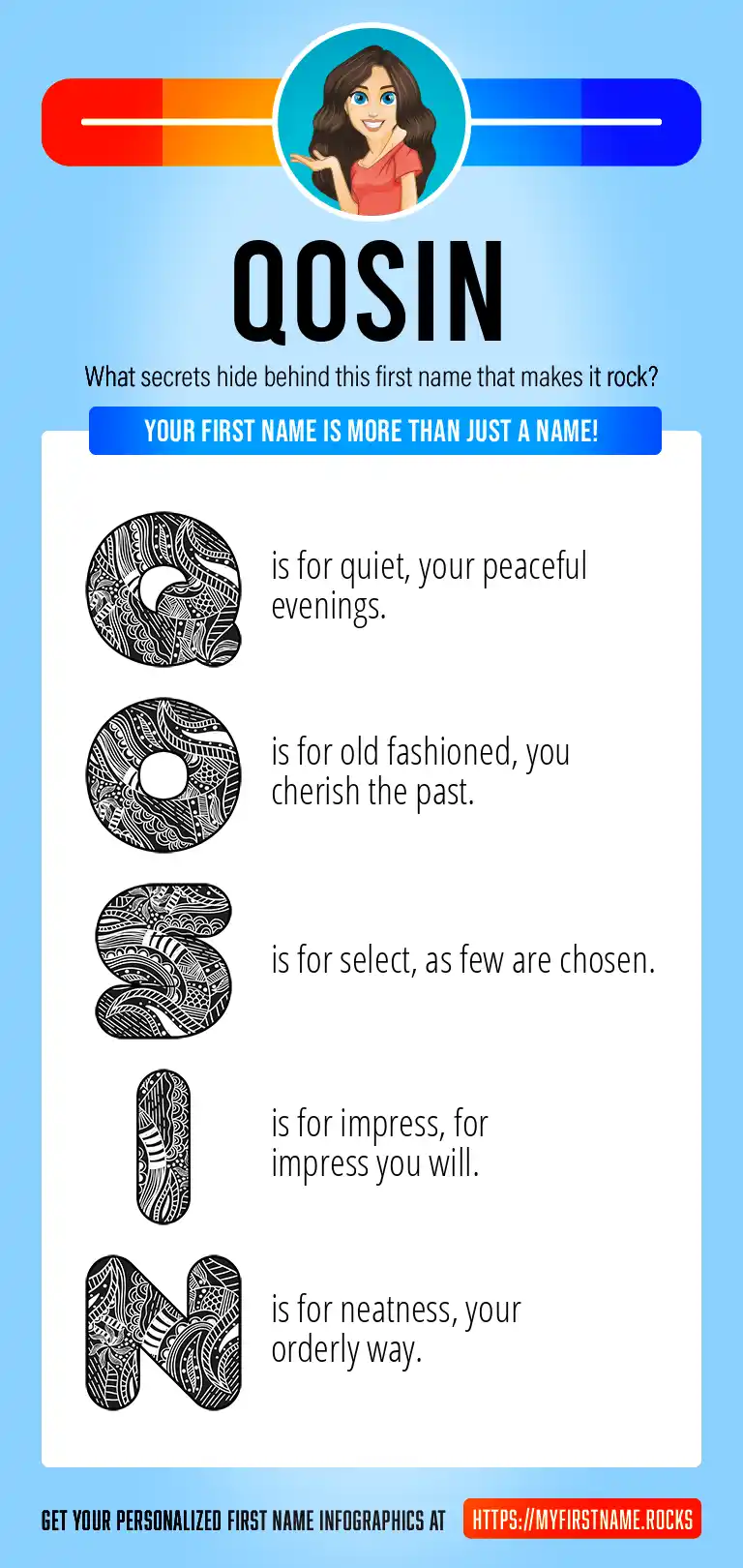 QOSIN

What secrets hide behind this first name that makes it rock?

YOUR FIRST NAME IS MORE THAN JUST A NAME!

Q is for quiet, your peaceful evenings.

O is for old fashioned, you cherish the past.

S is for select, as few are chosen.

I is for impress, for impress you will.

N is for neatness, your orderly way.

GET YOUR PERSONALIZED FIRST NAME INFOGRAPHICS AT HTTPS://MYFIRSTNAME.ROCKS