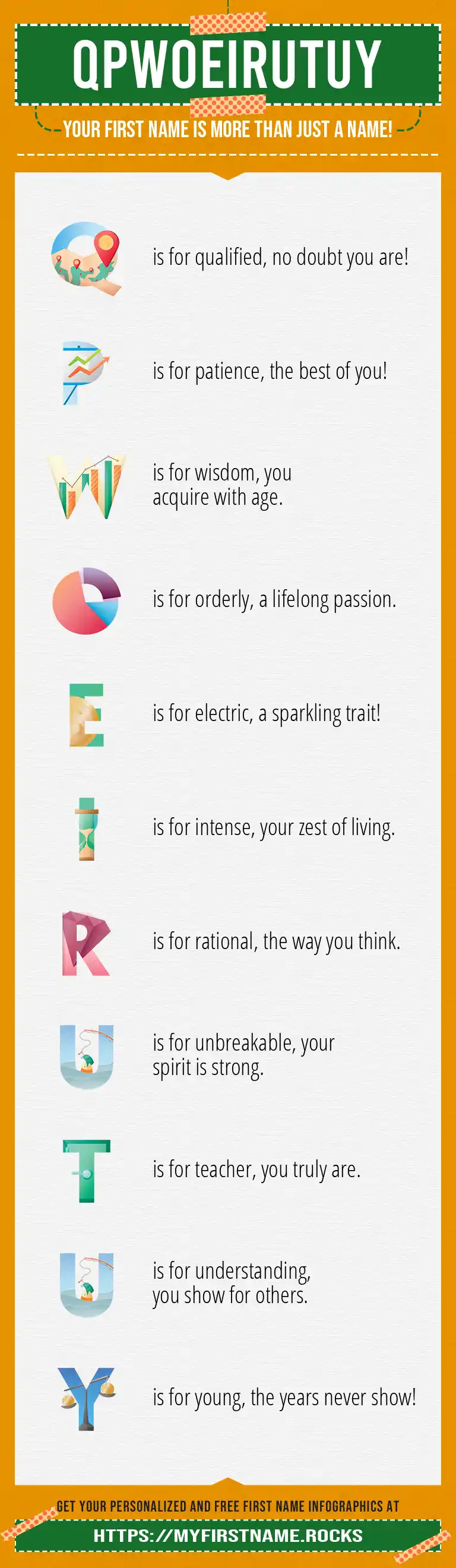 QPWOEIRUTUY

YOUR FIRST NAME IS MORE THAN JUST A NAME!

Q is for qualified, no doubt you are!

P is for patience, the best of you!

W is for wisdom, you acquire with age.

O is for orderly, a lifelong passion.

E is for electric, a sparkling trait!

I is for intense, your zest of living.

R is for rational, the way you think.

U is for unbreakable, your spirit is strong.

T is for teacher, you truly are.

U is for understanding, you show for others.

Y is for young, the years never show!

GET YOUR PERSONALIZED AND FREE FIRST NAME INFOGRAPHICS AT

HTTPS://MYFIRSTNAME.ROCKS