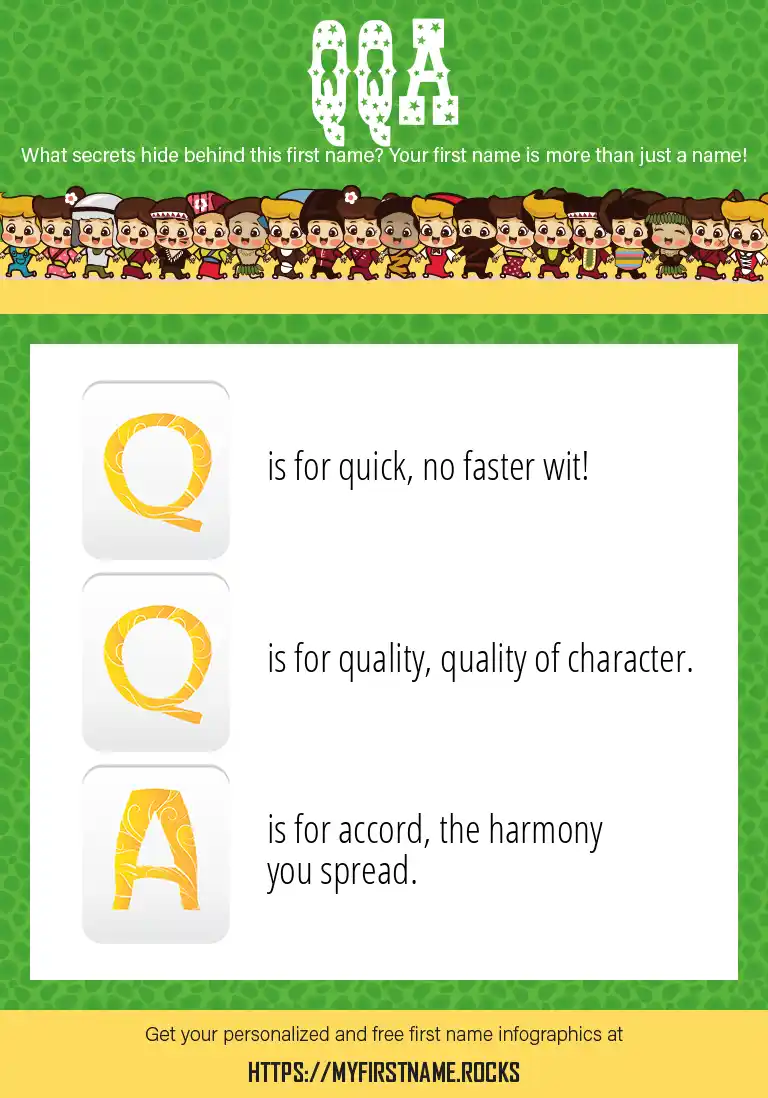 QQA

What secrets hide behind this first name? Your first name is more than just a name!

Q is for quick, no faster wit!

Q is for quality, quality of character.

A is for accord, the harmony you spread.

Get your personalized and free first name infographics at

HTTPS://MYFIRSTNAME.ROCKS