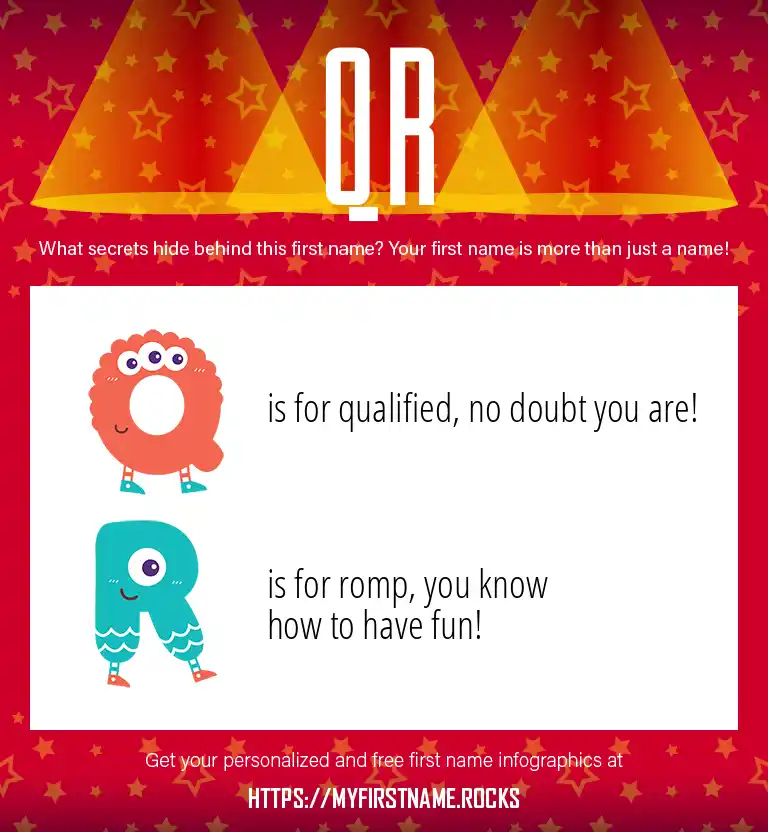 QR

What secrets hide behind this first name? Your first name is more than just a name!

Q is for qualified, no doubt you are!

R is for romp, you know how to have fun!

Get your personalized and free first name infographics at

HTTPS://MYFIRSTNAME.ROCKS