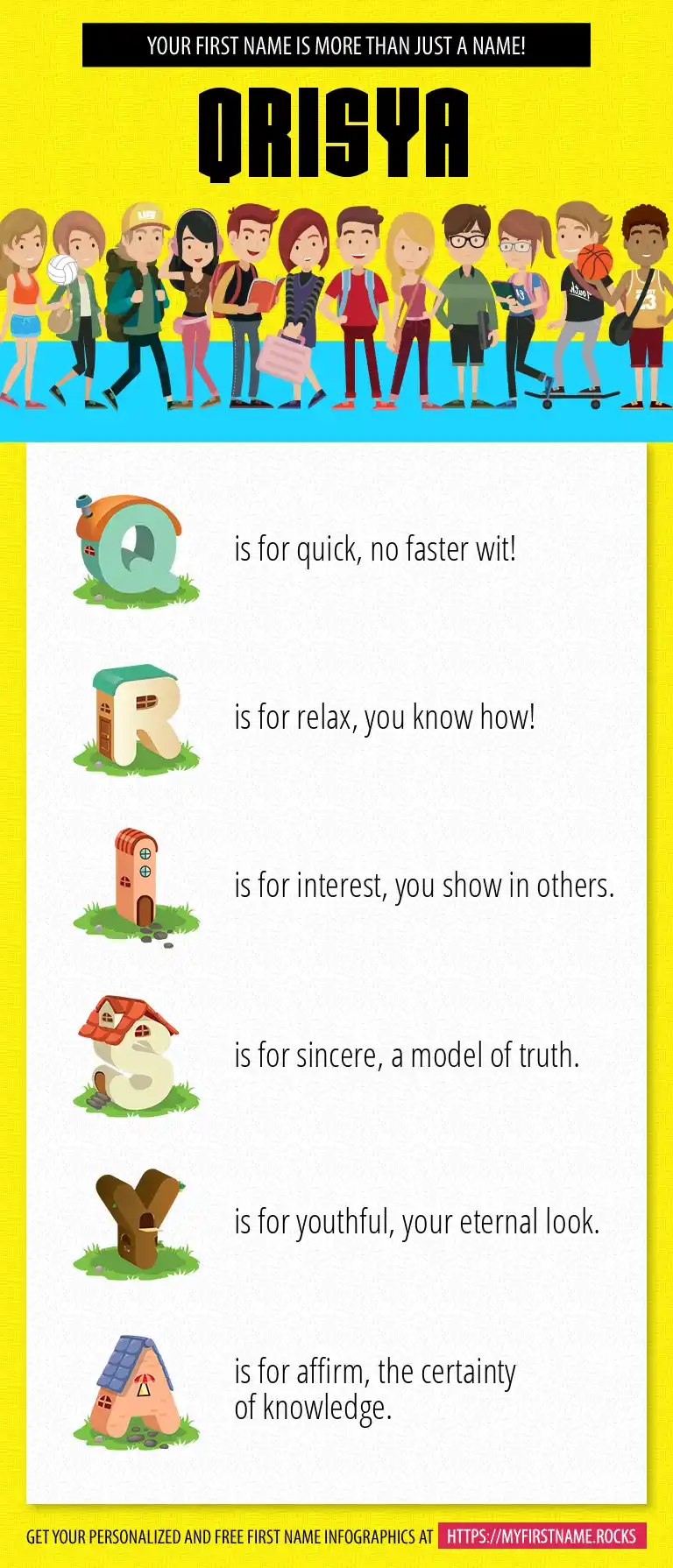 YOUR FIRST NAME IS MORE THAN JUST A NAME!

QRISYA

Q is for quick, no faster wit!

R is for relax, you know how!

I is for interest, you show in others.

S is for sincere, a model of truth.

Y is for youthful, your eternal look.

A is for affirm, the certainty of knowledge.

GET YOUR PERSONALIZED AND FREE FIRST NAME INFOGRAPHICS AT HTTPS://MYFIRSTNAME.ROCKS