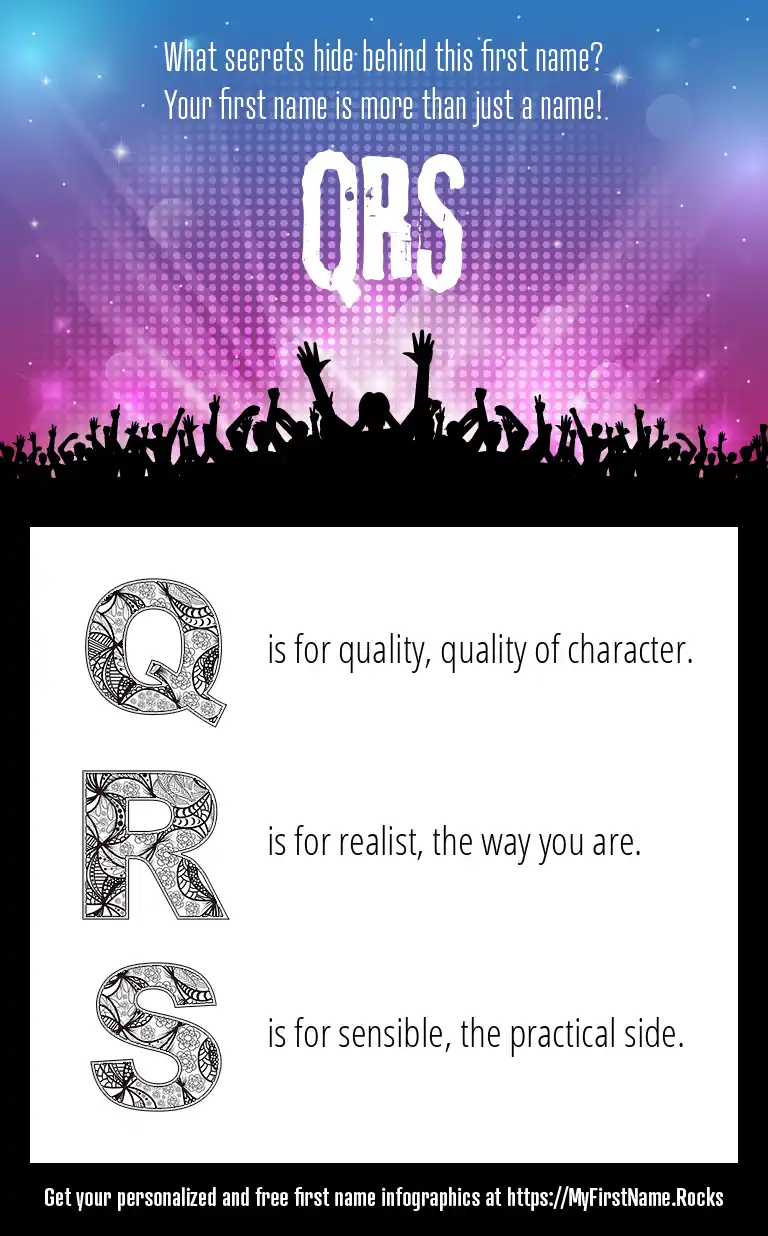 What secrets hide behind this first name?
Your first name is more than just a name!

QRS

Q is for quality, quality of character.

R is for realist, the way you are.

S is for sensible, the practical side.

Get your personalized and free first name infographics at https://MyFirstName.Rocks