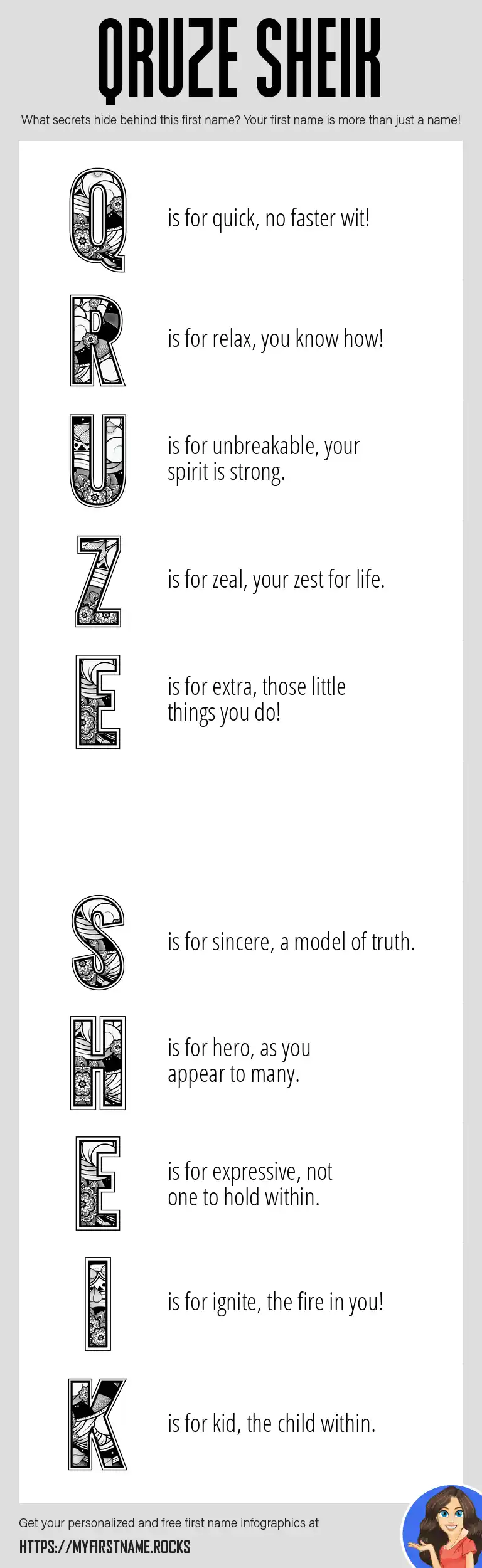 QRUZE SHEIK

What secrets hide behind this first name? Your first name is more than just a name!

Q is for quick, no faster wit!

R is for relax, you know how!

U is for unbreakable, your spirit is strong.

Z is for zeal, your zest for life.

E is for extra, those little things you do!

S is for sincere, a model of truth.

H is for hero, as you appear to many.

E is for expressive, not one to hold within.

I is for ignite, the fire in you!

K is for kid, the child within.

Get your personalized and free first name infographics at

HTTPS://MYFIRSTNAME.ROCKS