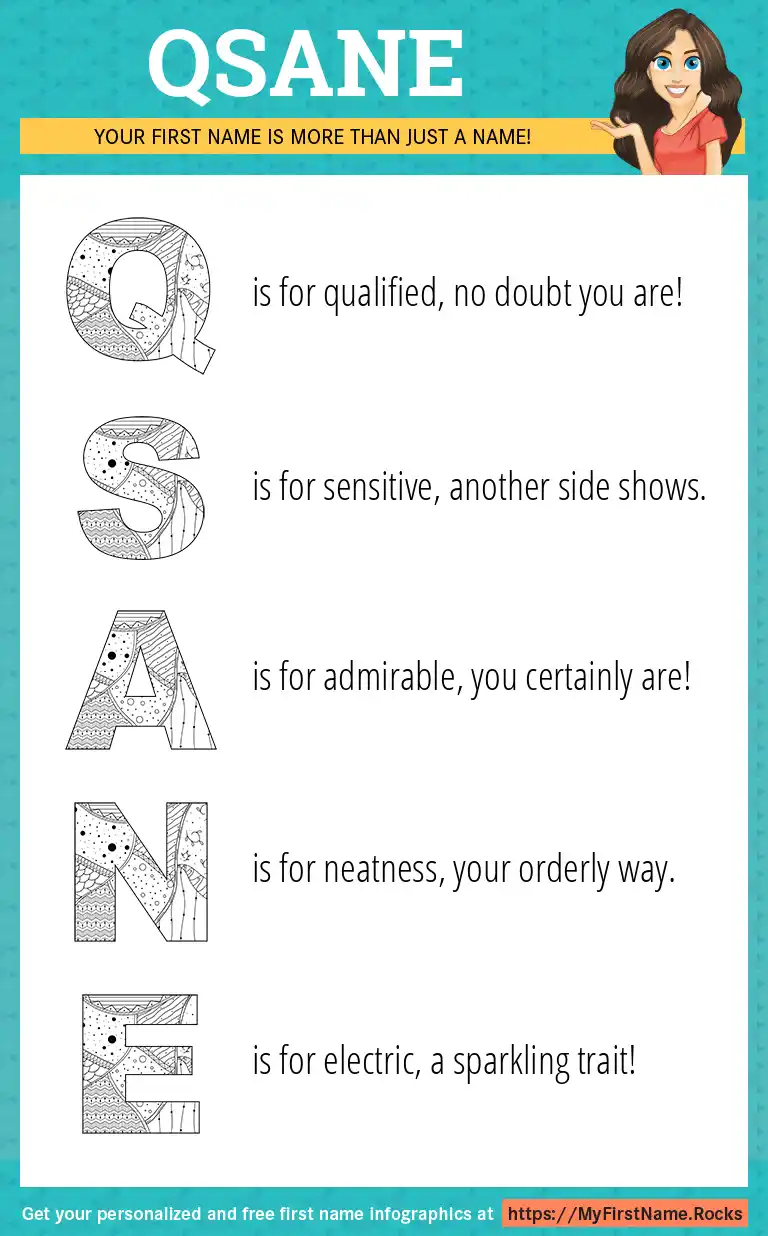 QSANE

YOUR FIRST NAME IS MORE THAN JUST A NAME!

Q is for qualified, no doubt you are!

S is for sensitive, another side shows.

A is for admirable, you certainly are!

N is for neatness, your orderly way.

E is for electric, a sparkling trait!

Get your personalized and free first name infographics at https://MyFirstName.Rocks