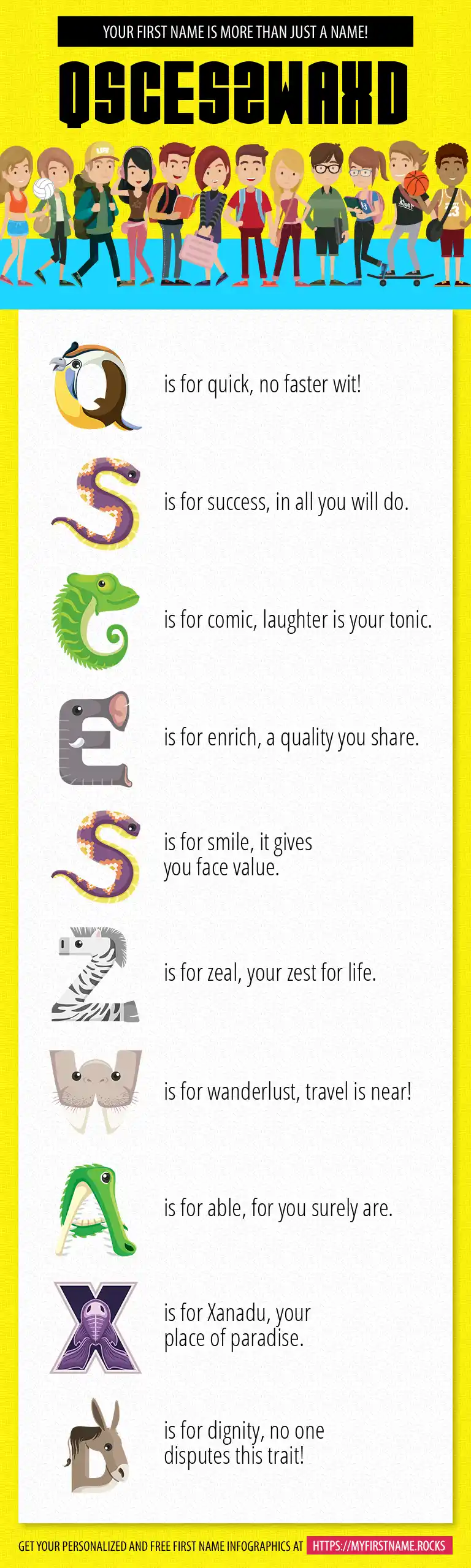 YOUR FIRST NAME IS MORE THAN JUST A NAME!

QSCESZWAXD

Q is for quick, no faster wit!

S is for success, in all you will do.

C is for comic, laughter is your tonic.

E is for enrich, a quality you share.

S is for smile, it gives you face value.

Z is for zeal, your zest for life.

W is for wanderlust, travel is near!

A is for able, for you surely are.

X is for Xanadu, your place of paradise.

D is for dignity, no one disputes this trait!

GET YOUR PERSONALIZED AND FREE FIRST NAME INFOGRAPHICS AT HTTPS://MYFIRSTNAME.ROCKS