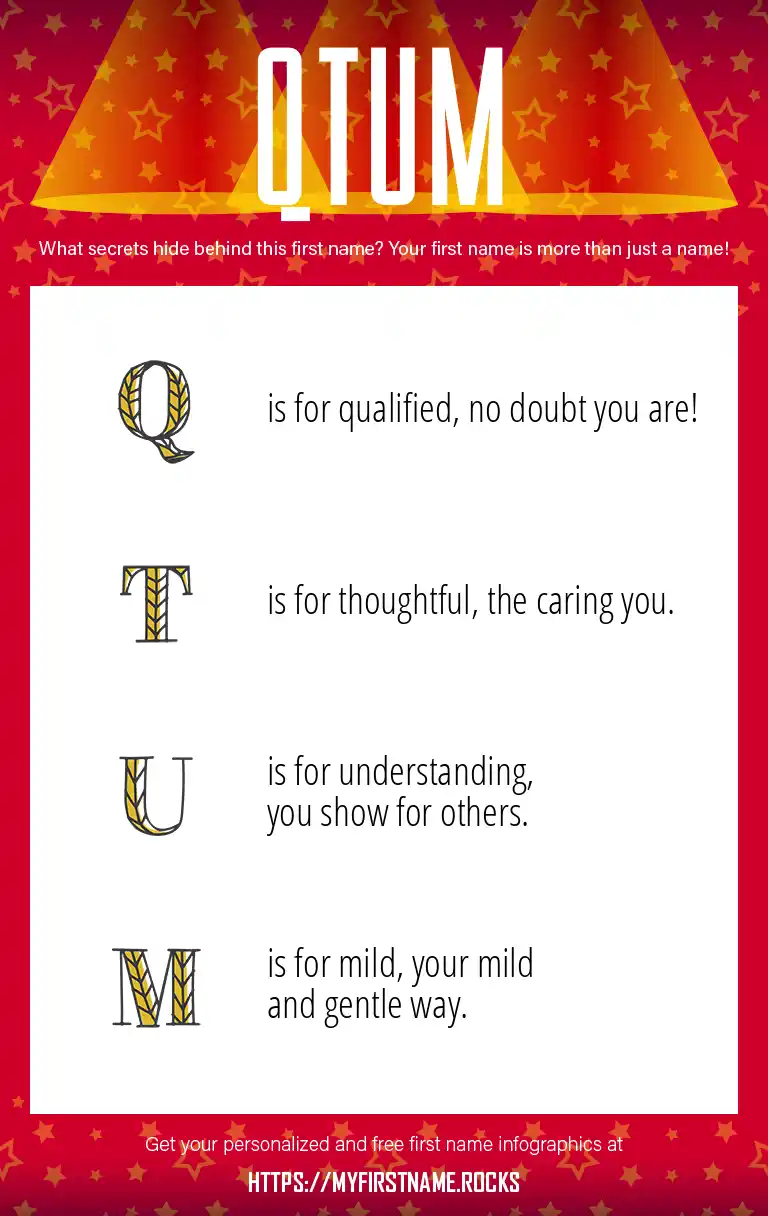 QTUM

What secrets hide behind this first name? Your first name is more than just a name!

Q is for qualified, no doubt you are!

T is for thoughtful, the caring you.

U is for understanding, you show for others.

M is for mild, your mild and gentle way.

Get your personalized and free first name infographics at

HTTPS://MYFIRSTNAME.ROCKS