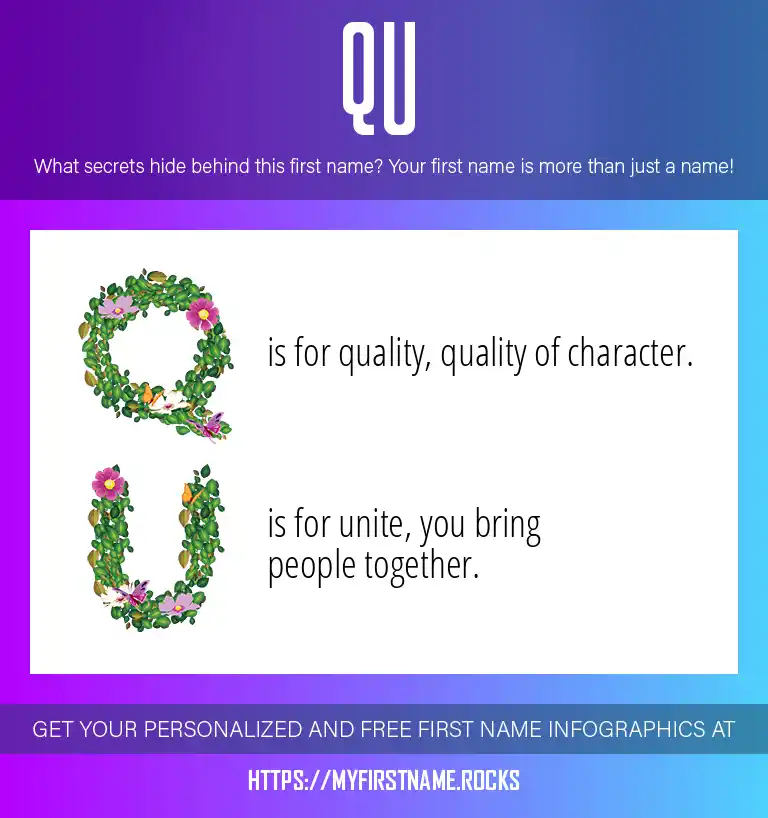 QU

What secrets hide behind this first name? Your first name is more than just a name!

Q is for quality, quality of character.

U is for unite, you bring people together.

GET YOUR PERSONALIZED AND FREE FIRST NAME INFOGRAPHICS AT

HTTPS://MYFIRSTNAME.ROCKS