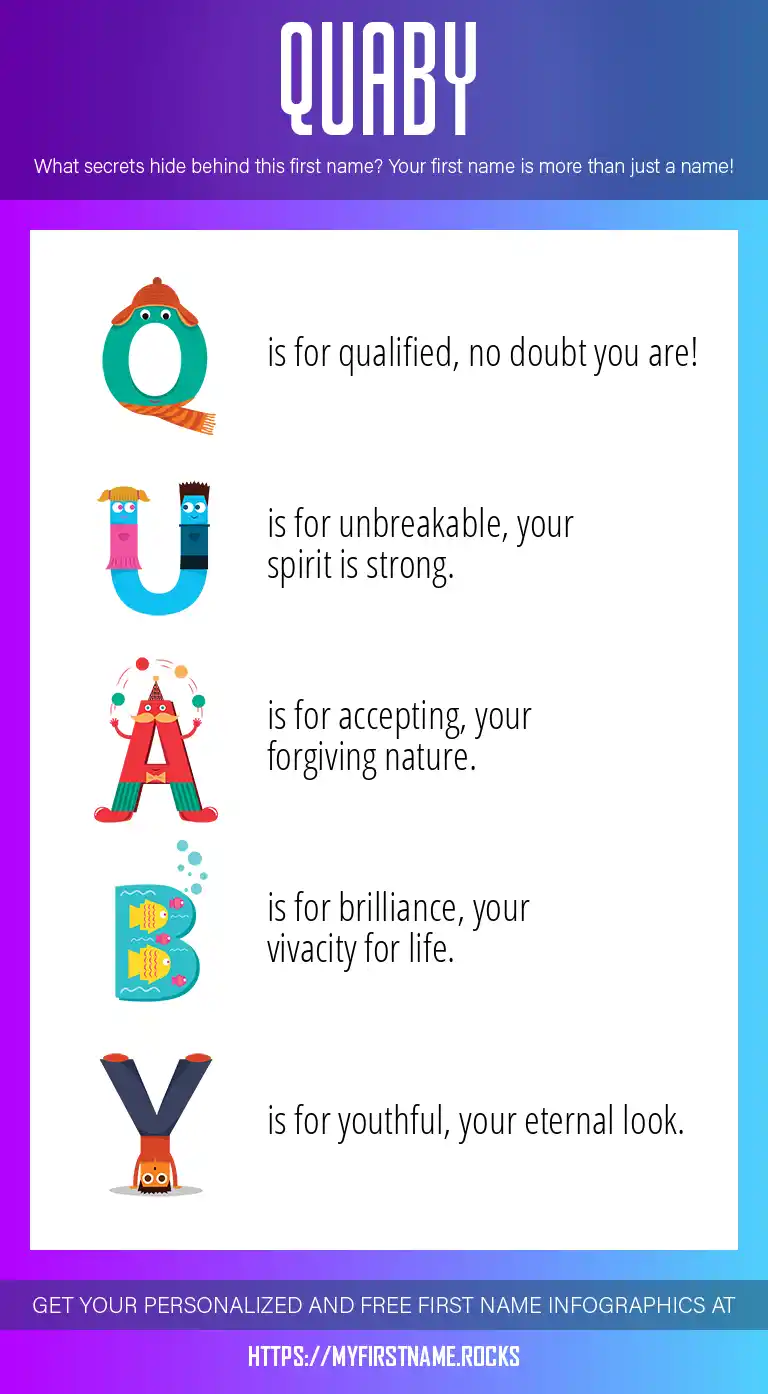 QUABY

What secrets hide behind this first name? Your first name is more than just a name!

Q is for qualified, no doubt you are!

U is for unbreakable, your spirit is strong.

A is for accepting, your forgiving nature.

B is for brilliance, your vivacity for life.

Y is for youthful, your eternal look.

GET YOUR PERSONALIZED AND FREE FIRST NAME INFOGRAPHICS AT

HTTPS://MYFIRSTNAME.ROCKS