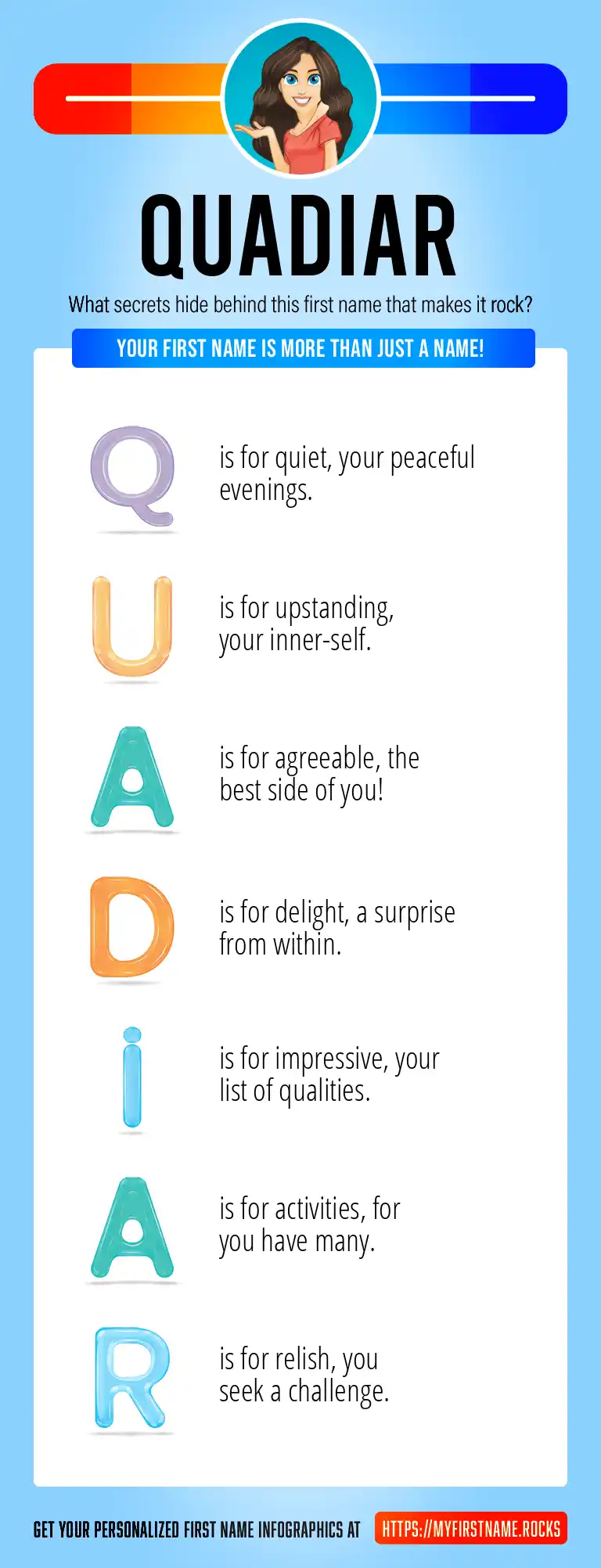 QUADIAR

What secrets hide behind this first name that makes it rock?

YOUR FIRST NAME IS MORE THAN JUST A NAME!

Q is for quiet, your peaceful evenings.

U is for upstanding, your inner-self.

A is for agreeable, the best side of you!

D is for delight, a surprise from within.

i is for impressive, your list of qualities.

A is for activities, for you have many.

R is for relish, you seek a challenge.

GET YOUR PERSONALIZED FIRST NAME INFOGRAPHICS AT HTTPS://MYFIRSTNAME.ROCKS