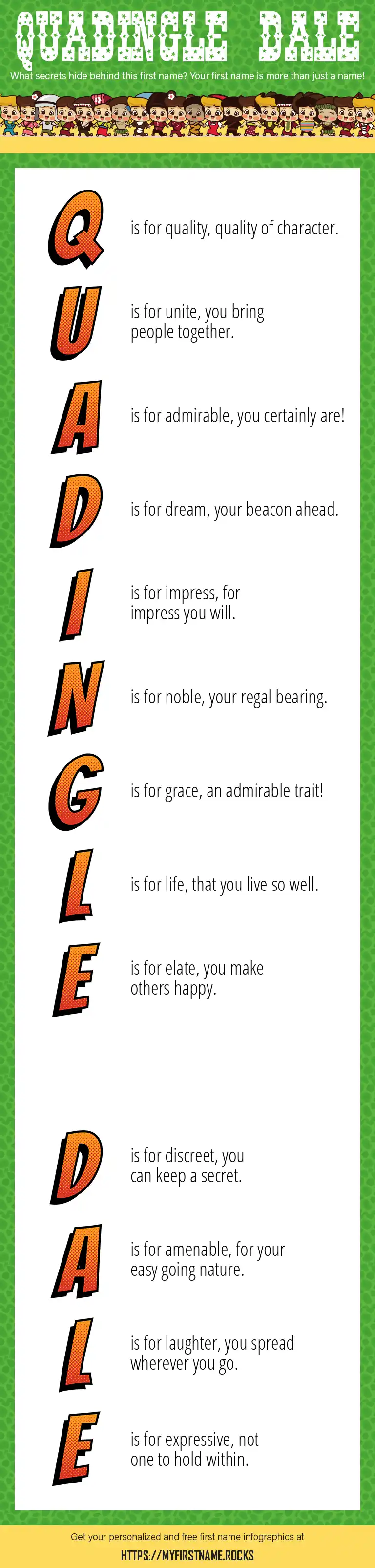 QUADINGLE DALE

What secrets hide behind this first name? Your first name is more than just a name!

Q is for quality, quality of character.

U is for unite, you bring people together.

A is for admirable, you certainly are!

D is for dream, your beacon ahead.

I is for impress, for impress you will.

N is for noble, your regal bearing.

G is for grace, an admirable trait!

L is for life, that you live so well.

E is for elate, you make others happy.

D is for discreet, you can keep a secret.

A is for amenable, for your easy going nature.

L is for laughter, you spread wherever you go.

E is for expressive, not one to hold within.

Get your personalized and free first name infographics at

HTTPS://MYFIRSTNAME.ROCKS