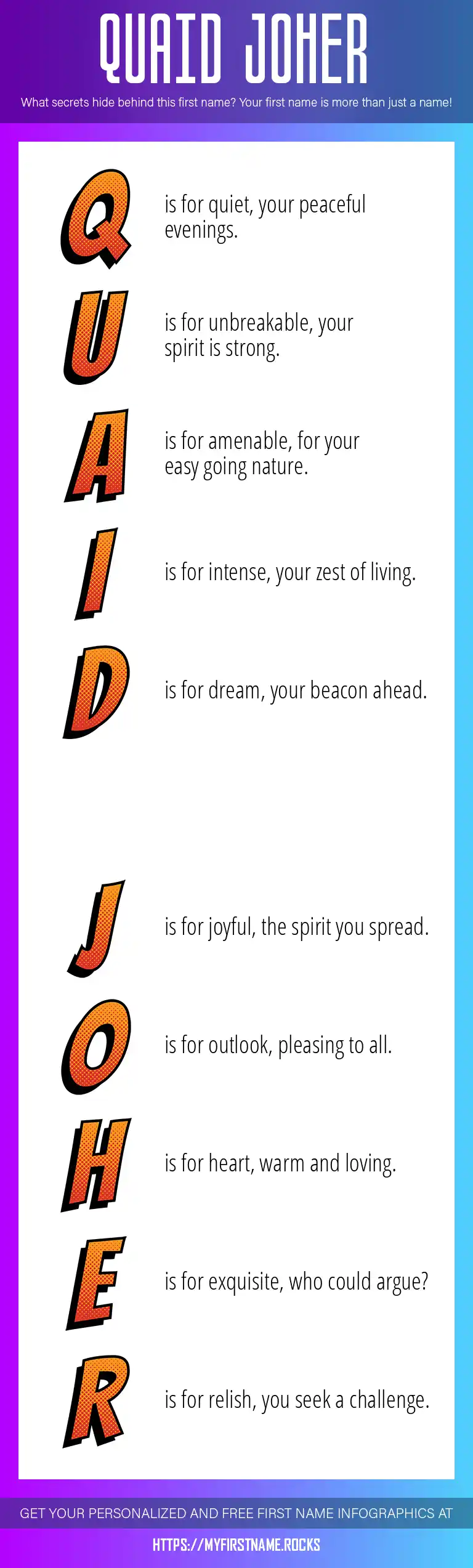 QUAID JOHER

What secrets hide behind this first name? Your first name is more than just a name!

Q is for quiet, your peaceful evenings.

U is for unbreakable, your spirit is strong.

A is for amenable, for your easy going nature.

I is for intense, your zest of living.

D is for dream, your beacon ahead.

J is for joyful, the spirit you spread.

O is for outlook, pleasing to all.

H is for heart, warm and loving.

E is for exquisite, who could argue?

R is for relish, you seek a challenge.

GET YOUR PERSONALIZED AND FREE FIRST NAME INFOGRAPHICS AT

HTTPS://MYFIRSTNAME.ROCKS