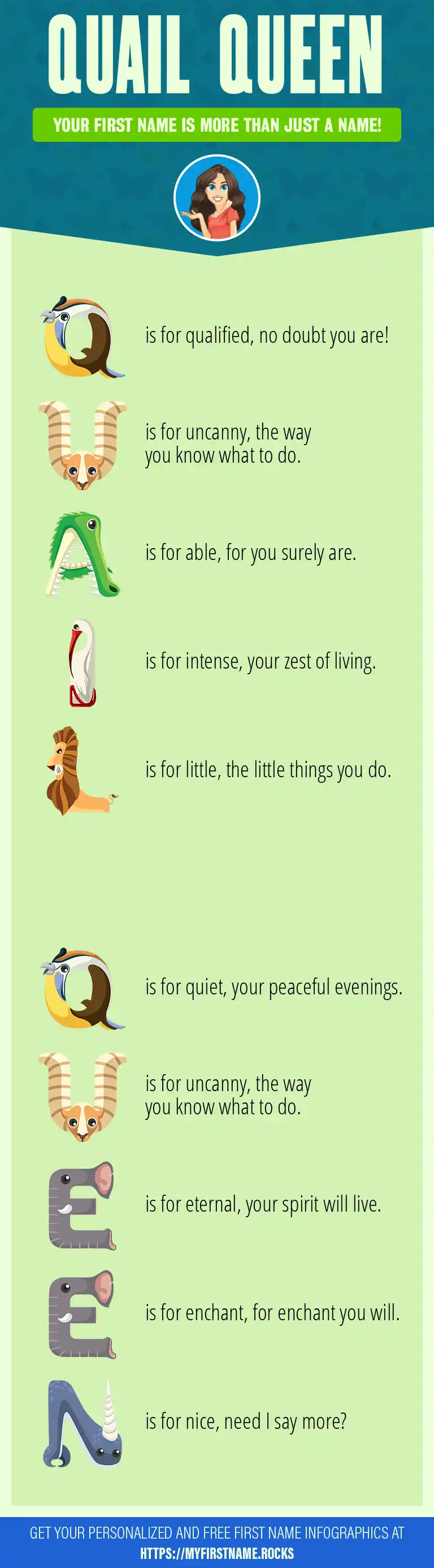 QUAIL QUEEN

YOUR FIRST NAME IS MORE THAN JUST A NAME!

Q is for qualified, no doubt you are!

U is for uncanny, the way you know what to do.

A is for able, for you surely are.

I is for intense, your zest of living.

L is for little, the little things you do.

Q is for quiet, your peaceful evenings.

U is for uncanny, the way you know what to do.

E is for eternal, your spirit will live.

E is for enchant, for enchant you will.

N is for nice, need I say more?

GET YOUR PERSONALIZED AND FREE FIRST NAME INFOGRAPHICS AT HTTPS://MYFIRSTNAME.ROCKS