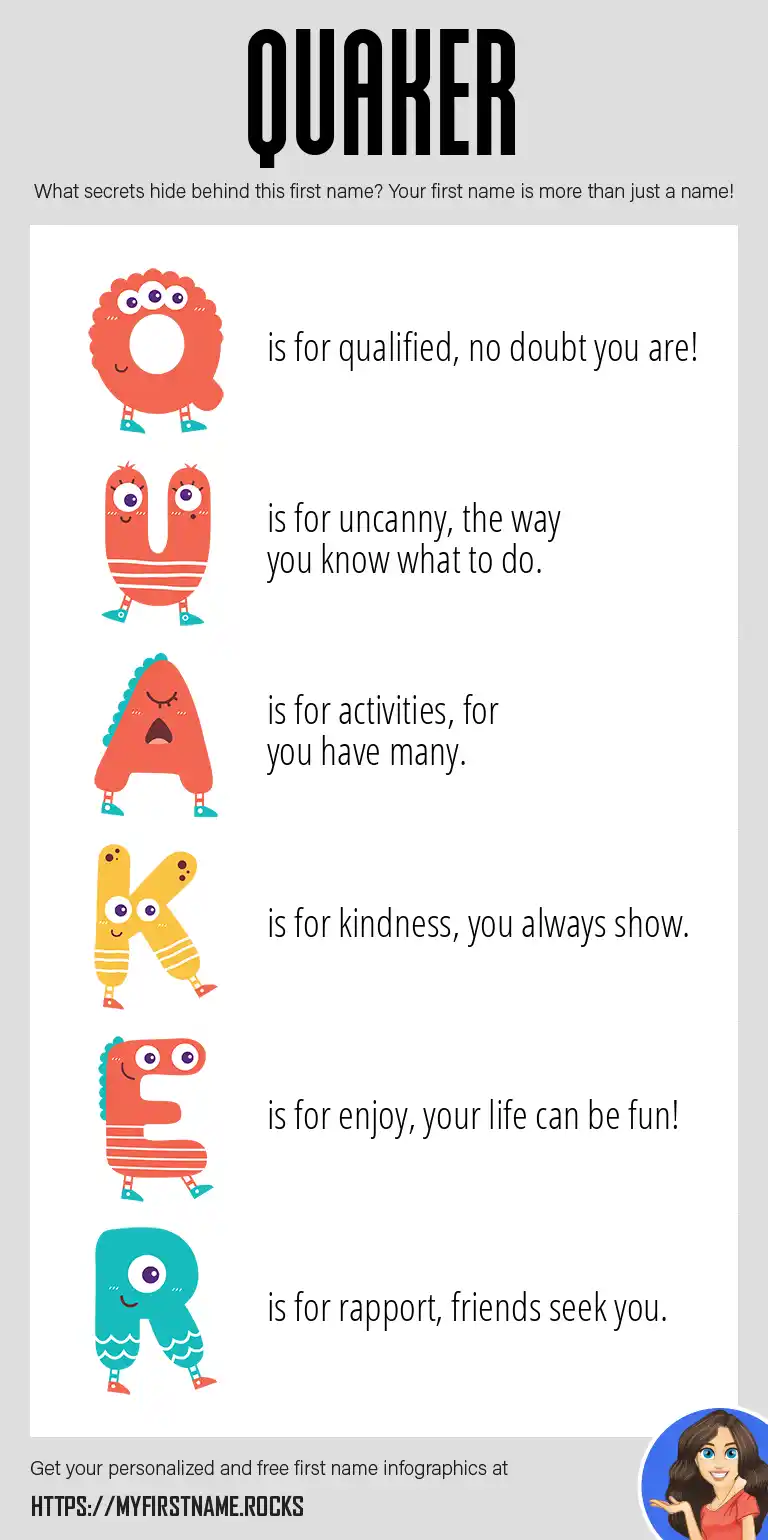 QUAKER

What secrets hide behind this first name? Your first name is more than just a name!

Q is for qualified, no doubt you are!

U is for uncanny, the way you know what to do.

A is for activities, for you have many.

K is for kindness, you always show.

E is for enjoy, your life can be fun!

R is for rapport, friends seek you.

Get your personalized and free first name infographics at

HTTPS://MYFIRSTNAME.ROCKS