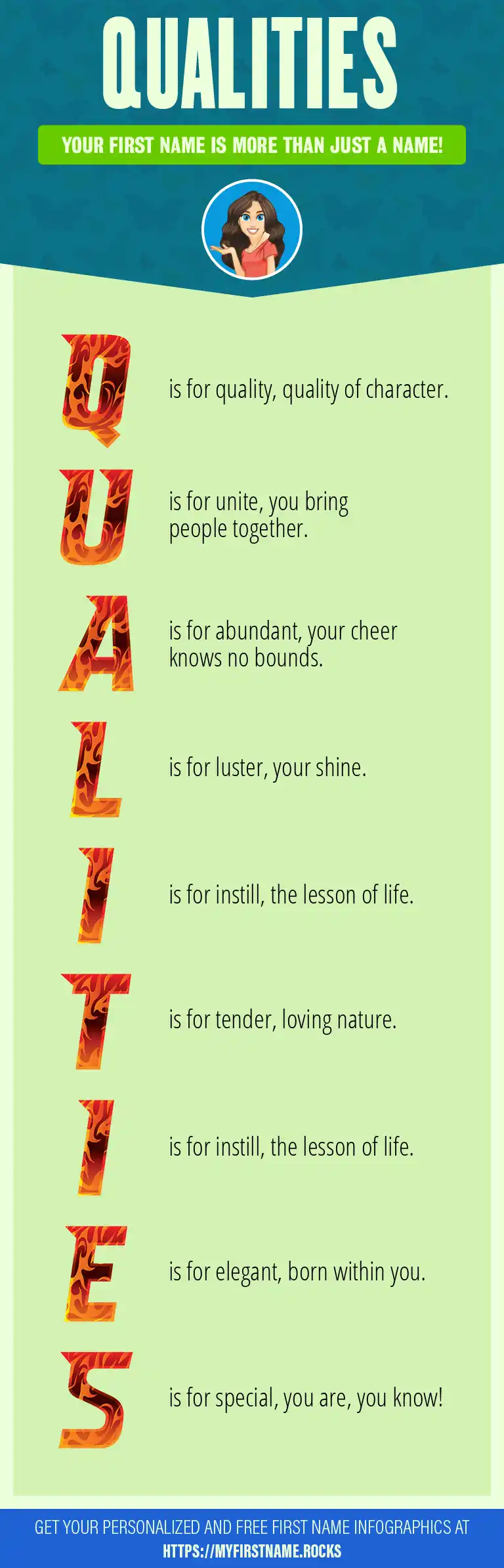 QUALITIES

YOUR FIRST NAME IS MORE THAN JUST A NAME!

Q is for quality, quality of character.

U is for unite, you bring people together.

A is for abundant, your cheer knows no bounds.

L is for luster, your shine.

I is for instill, the lesson of life.

T is for tender, loving nature.

I is for instill, the lesson of life.

E is for elegant, born within you.

S is for special, you are, you know!

GET YOUR PERSONALIZED AND FREE FIRST NAME INFOGRAPHICS AT HTTPS://MYFIRSTNAME.ROCKS