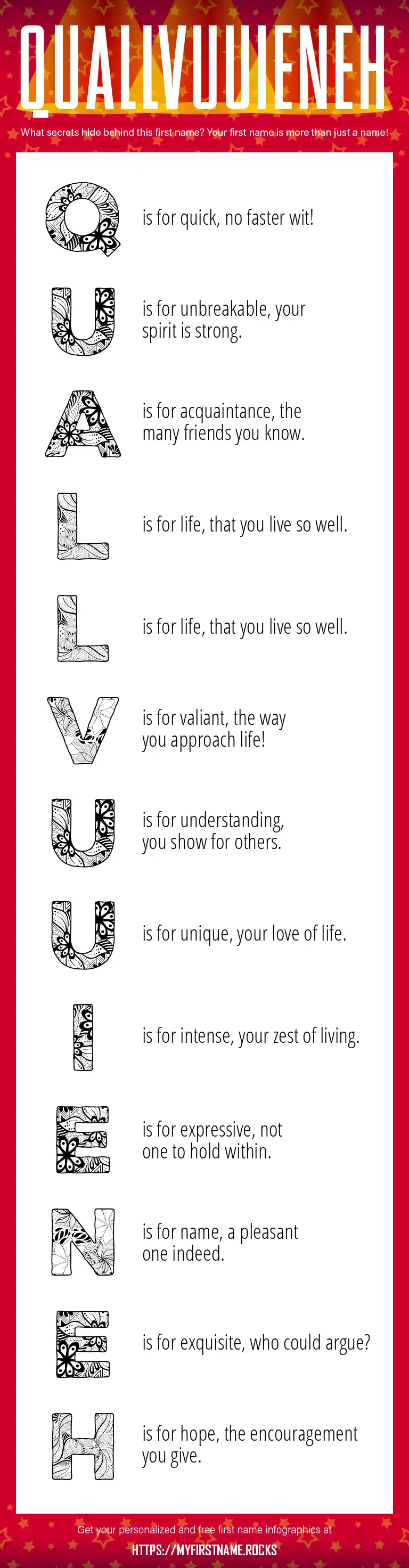 QUALLVUUIENEH

What secrets hide behind this first name? Your first name is more than just a name!

Q is for quick, no faster wit!

U is for unbreakable, your spirit is strong.

A is for acquaintance, the many friends you know.

L is for life, that you live so well.

L is for life, that you live so well.

V is for valiant, the way you approach life!

U is for understanding, you show for others.

U is for unique, your love of life.

I is for intense, your zest of living.

E is for expressive, not one to hold within.

N is for name, a pleasant one indeed.

E is for exquisite, who could argue?

H is for hope, the encouragement you give.

Get your personalized and free first name infographics at

HTTPS://MYFIRSTNAME.ROCKS