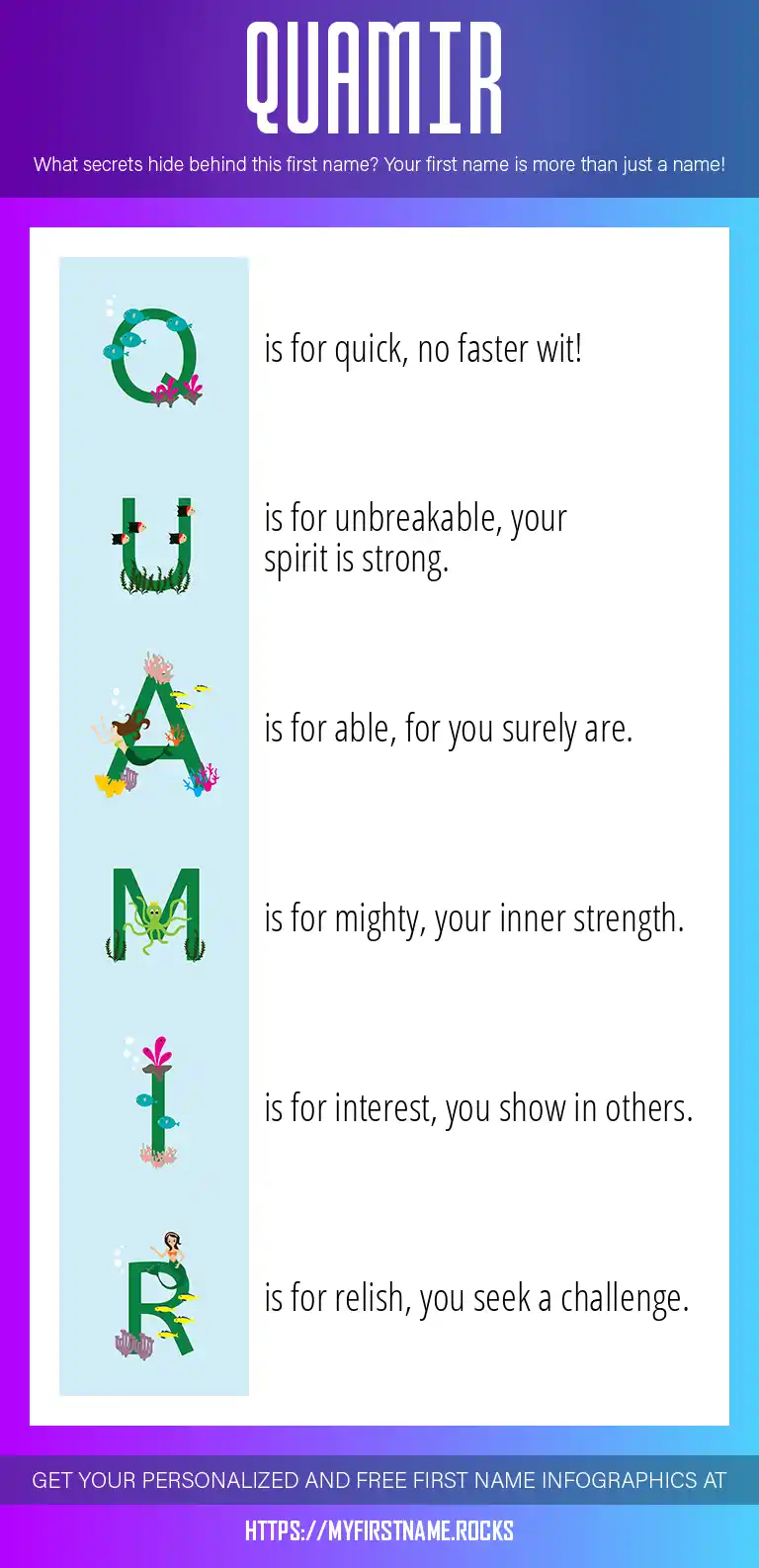 QUAMIR

What secrets hide behind this first name? Your first name is more than just a name!

Q is for quick, no faster wit!

U is for unbreakable, your spirit is strong.

A is for able, for you surely are.

M is for mighty, your inner strength.

I is for interest, you show in others.

R is for relish, you seek a challenge.

GET YOUR PERSONALIZED AND FREE FIRST NAME INFOGRAPHICS AT

HTTPS://MYFIRSTNAME.ROCKS