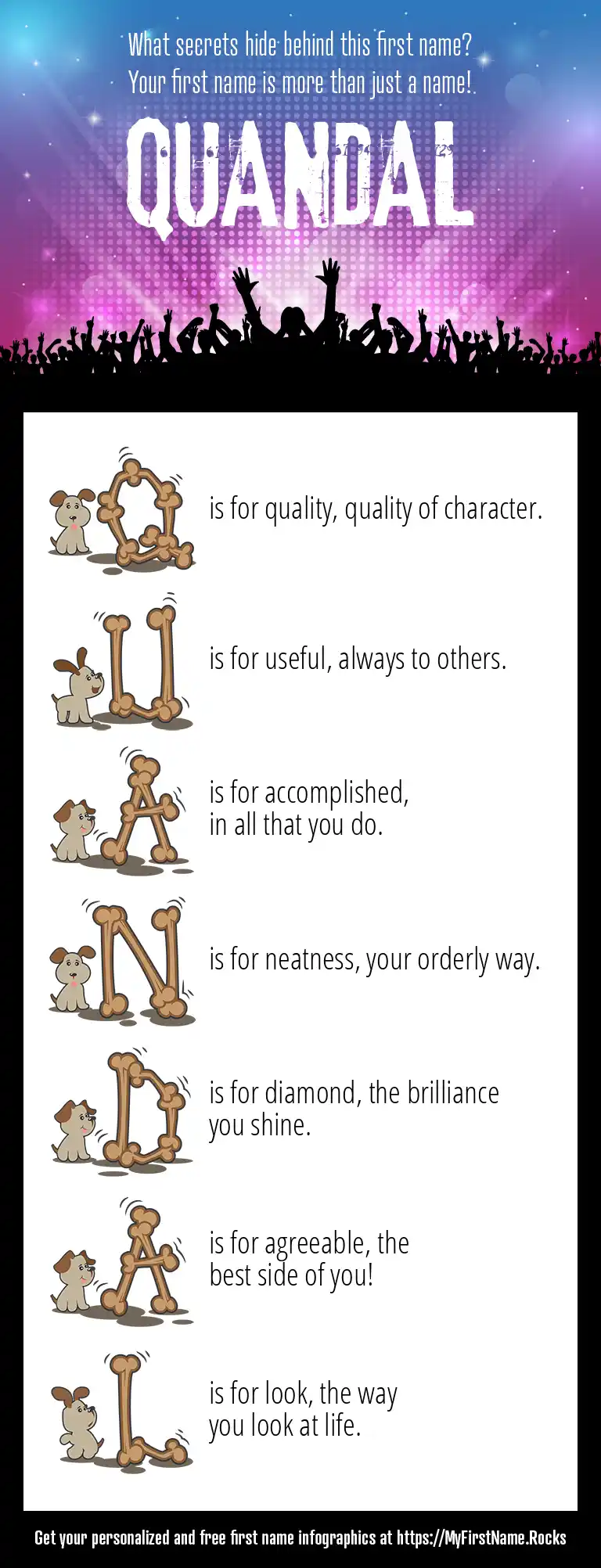 What secrets hide behind this first name?
Your first name is more than just a name!

QUANDAL

Q is for quality, quality of character.

U is for useful, always to others.

A is for accomplished, in all that you do.

N is for neatness, your orderly way.

D is for diamond, the brilliance you shine.

A is for agreeable, the best side of you!

L is for look, the way you look at life.

Get your personalized and free first name infographics at https://MyFirstName.Rocks