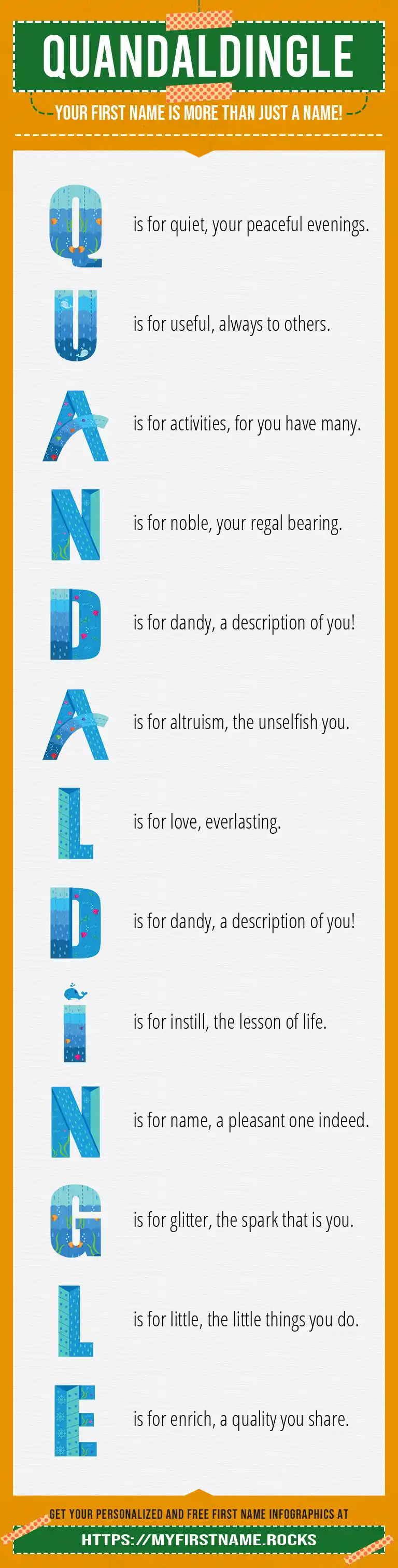 QUANDALDINGLE

YOUR FIRST NAME IS MORE THAN JUST A NAME!

Q is for quiet, your peaceful evenings.

U is for useful, always to others.

A is for activities, for you have many.

N is for noble, your regal bearing.

D is for dandy, a description of you!

A is for altruism, the unselfish you.

L is for love, everlasting.

D is for dandy, a description of you!

I is for instill, the lesson of life.

N is for name, a pleasant one indeed.

G is for glitter, the spark that is you.

L is for little, the little things you do.

E is for enrich, a quality you share.

GET YOUR PERSONALIZED AND FREE FIRST NAME INFOGRAPHICS AT

HTTPS://MYFIRSTNAME.ROCKS