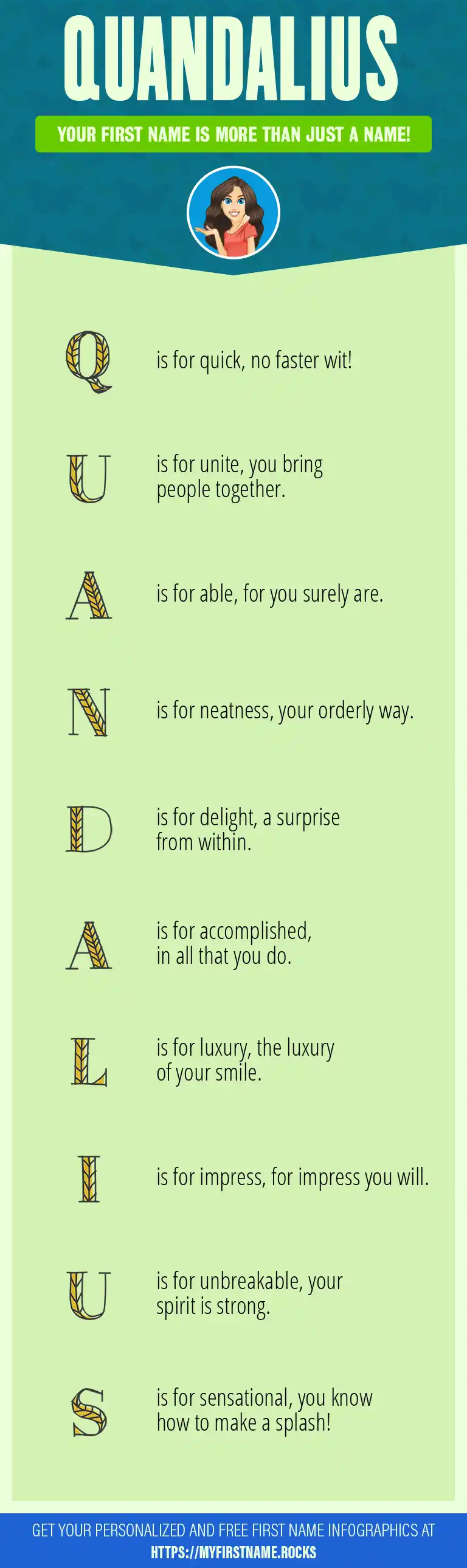 QUANDALIUS

YOUR FIRST NAME IS MORE THAN JUST A NAME!

Q is for quick, no faster wit!

U is for unite, you bring people together.

A is for able, for you surely are.

N is for neatness, your orderly way.

D is for delight, a surprise from within.

A is for accomplished, in all that you do.

L is for luxury, the luxury of your smile.

I is for impress, for impress you will.

U is for unbreakable, your spirit is strong.

S is for sensational, you know how to make a splash!

GET YOUR PERSONALIZED AND FREE FIRST NAME INFOGRAPHICS AT HTTPS://MYFIRSTNAME.ROCKS