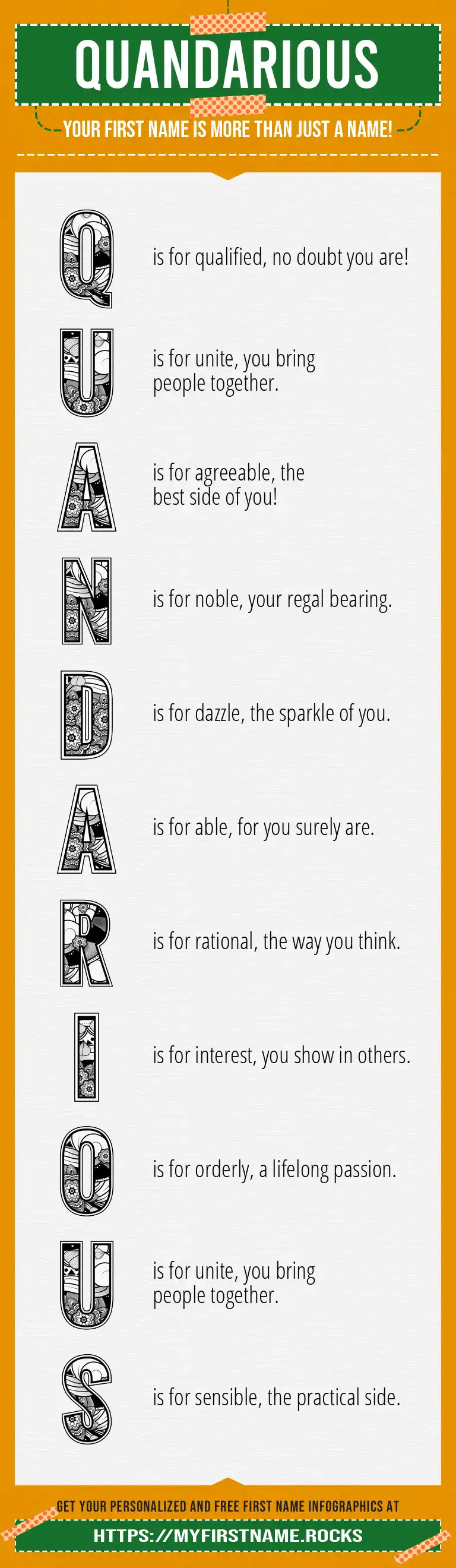 QUANDARIOUS

YOUR FIRST NAME IS MORE THAN JUST A NAME!

Q is for qualified, no doubt you are!

U is for unite, you bring people together.

A is for agreeable, the best side of you!

N is for noble, your regal bearing.

D is for dazzle, the sparkle of you.

A is for able, for you surely are.

R is for rational, the way you think.

I is for interest, you show in others.

O is for orderly, a lifelong passion.

U is for unite, you bring people together.

S is for sensible, the practical side.

GET YOUR PERSONALIZED AND FREE FIRST NAME INFOGRAPHICS AT

HTTPS://MYFIRSTNAME.ROCKS