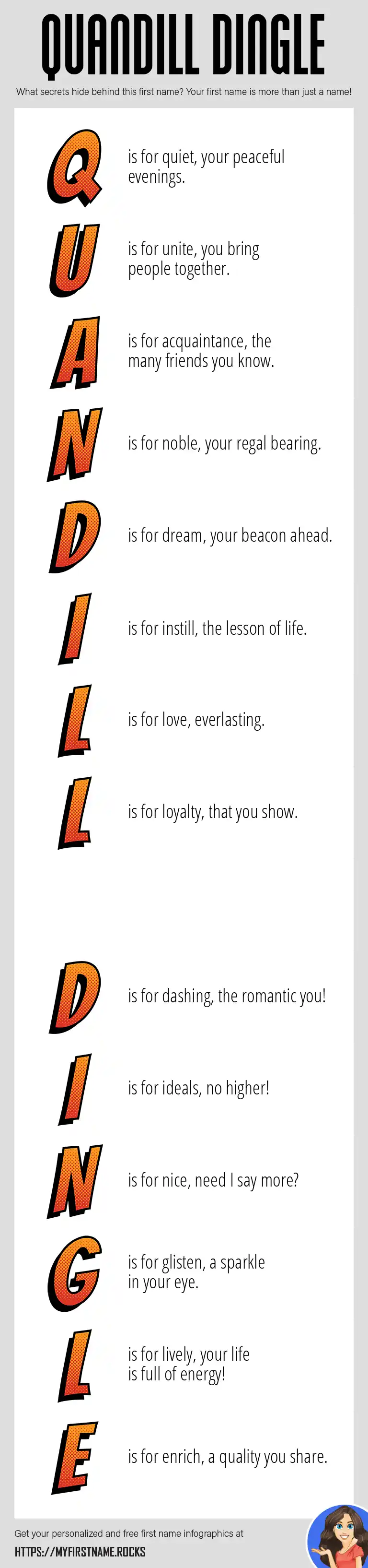 QUANDILL DINGLE

What secrets hide behind this first name? Your first name is more than just a name!

Q is for quiet, your peaceful evenings.

U is for unite, you bring people together.

A is for acquaintance, the many friends you know.

N is for noble, your regal bearing.

D is for dream, your beacon ahead.

I is for instill, the lesson of life.

L is for love, everlasting.

L is for loyalty, that you show.

D is for dashing, the romantic you!

I is for ideals, no higher!

N is for nice, need I say more?

G is for glisten, a sparkle in your eye.

L is for lively, your life is full of energy!

E is for enrich, a quality you share.

Get your personalized and free first name infographics at

HTTPS://MYFIRSTNAME.ROCKS