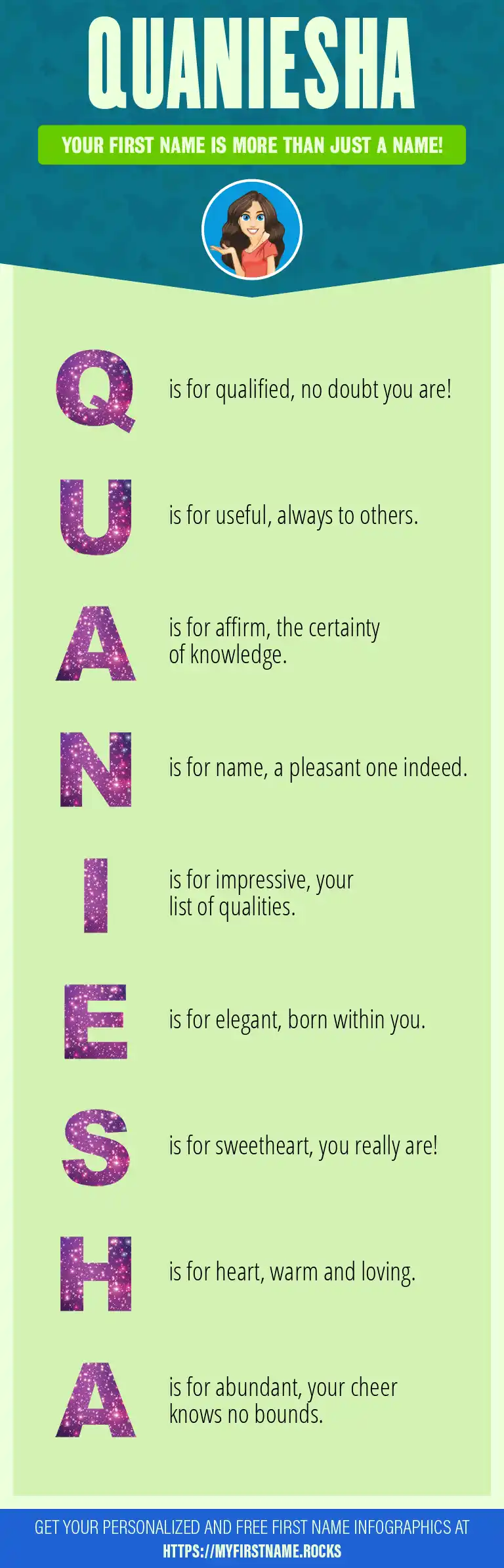 QUANIESHA

YOUR FIRST NAME IS MORE THAN JUST A NAME!

Q is for qualified, no doubt you are!

U is for useful, always to others.

A is for affirm, the certainty of knowledge.

N is for name, a pleasant one indeed.

I is for impressive, your list of qualities.

E is for elegant, born within you.

S is for sweetheart, you really are!

H is for heart, warm and loving.

A is for abundant, your cheer knows no bounds.

GET YOUR PERSONALIZED AND FREE FIRST NAME INFOGRAPHICS AT
HTTPS://MYFIRSTNAME.ROCKS