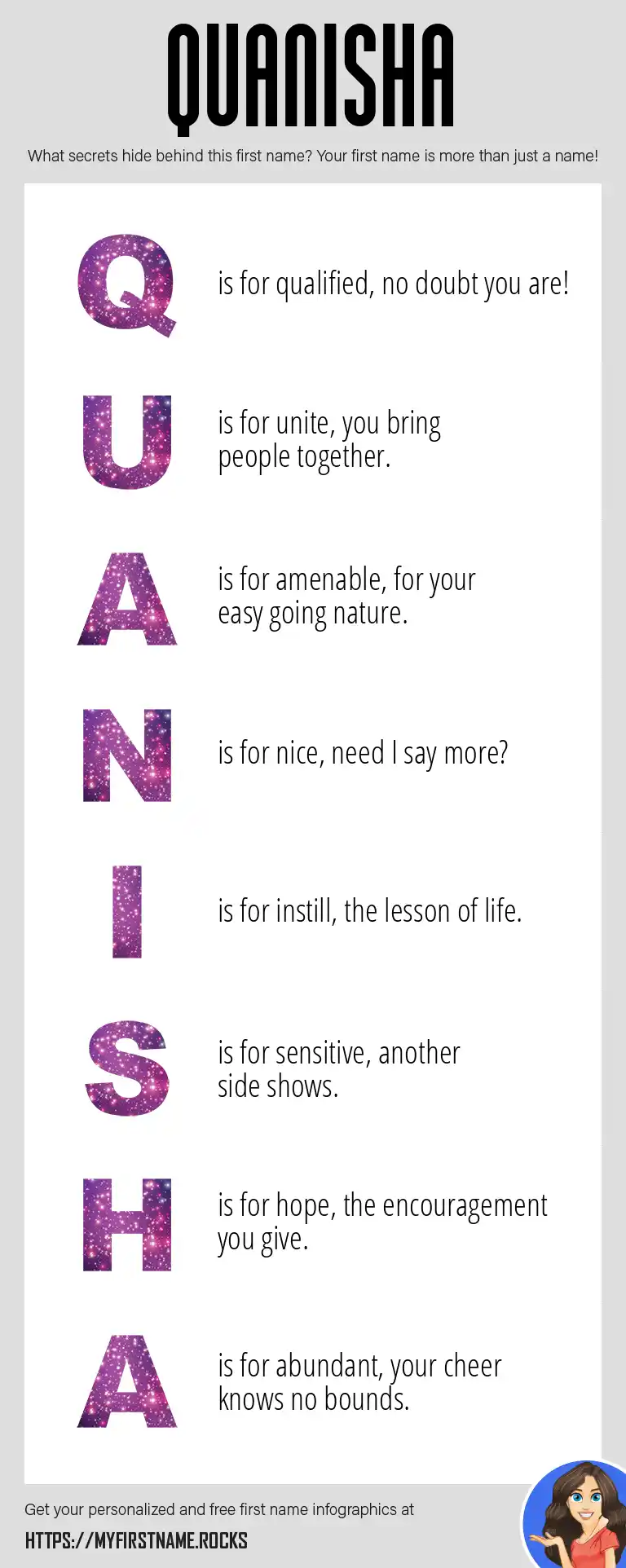 QUANISHA

What secrets hide behind this first name? Your first name is more than just a name!

Q is for qualified, no doubt you are!

U is for unite, you bring people together.

A is for amenable, for your easy going nature.

N is for nice, need I say more?

I is for instill, the lesson of life.

S is for sensitive, another side shows.

H is for hope, the encouragement you give.

A is for abundant, your cheer knows no bounds.

Get your personalized and free first name infographics at

HTTPS://MYFIRSTNAME.ROCKS