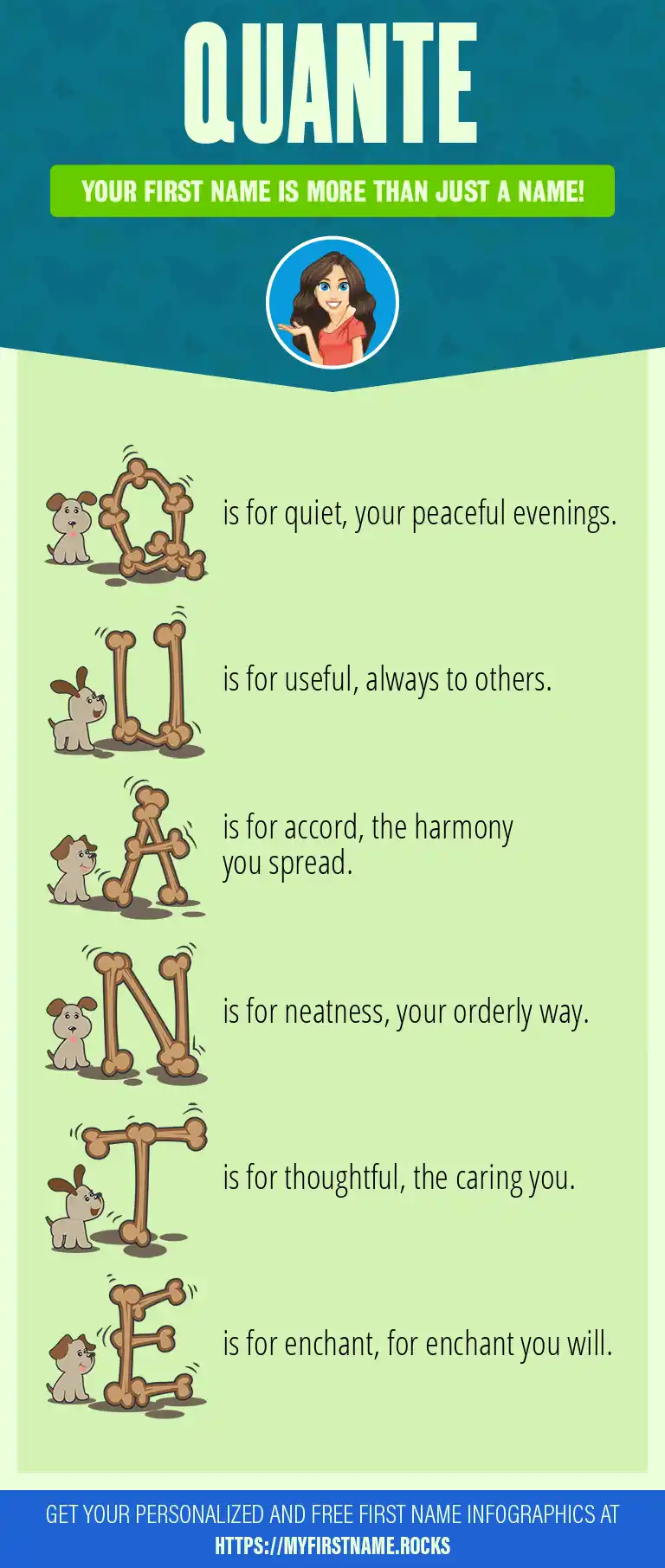 QUANTE

YOUR FIRST NAME IS MORE THAN JUST A NAME!

Q is for quiet, your peaceful evenings.

U is for useful, always to others.

A is for accord, the harmony you spread.

N is for neatness, your orderly way.

T is for thoughtful, the caring you.

E is for enchant, for enchant you will.

GET YOUR PERSONALIZED AND FREE FIRST NAME INFOGRAPHICS AT HTTPS://MYFIRSTNAME.ROCKS