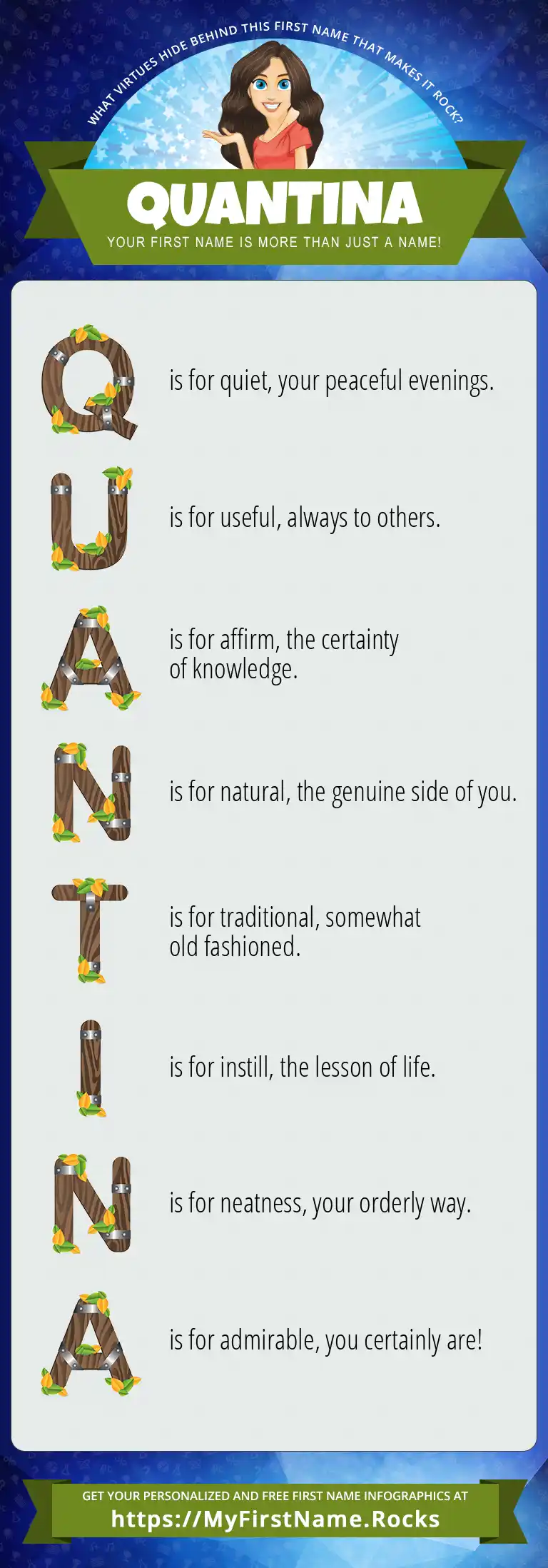 WHAT VIRTUES HIDE BEHIND THIS FIRST NAME THAT MAKES IT ROCK?

QUANTINA

YOUR FIRST NAME IS MORE THAN JUST A NAME!

Q is for quiet, your peaceful evenings.

U is for useful, always to others.

A is for affirm, the certainty of knowledge.

N is for natural, the genuine side of you.

T is for traditional, somewhat old fashioned.

I is for instill, the lesson of life.

N is for neatness, your orderly way.

A is for admirable, you certainly are!

GET YOUR PERSONALIZED AND FREE FIRST NAME INFOGRAPHICS AT

https://MyFirstName.Rocks