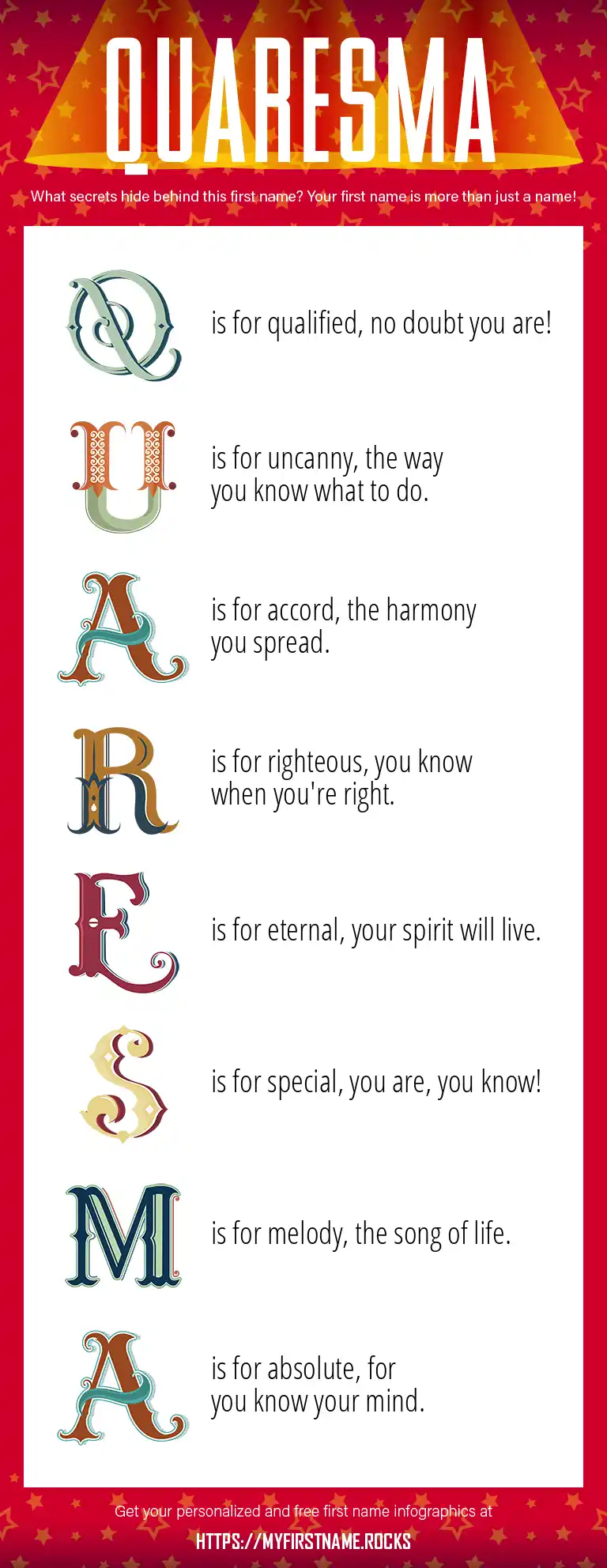 QUARESMA

What secrets hide behind this first name? Your first name is more than just a name!

Q is for qualified, no doubt you are!

U is for uncanny, the way you know what to do.

A is for accord, the harmony you spread.

R is for righteous, you know when you're right.

E is for eternal, your spirit will live.

S is for special, you are, you know!

M is for melody, the song of life.

A is for absolute, for you know your mind.

Get your personalized and free first name infographics at

HTTPS://MYFIRSTNAME.ROCKS