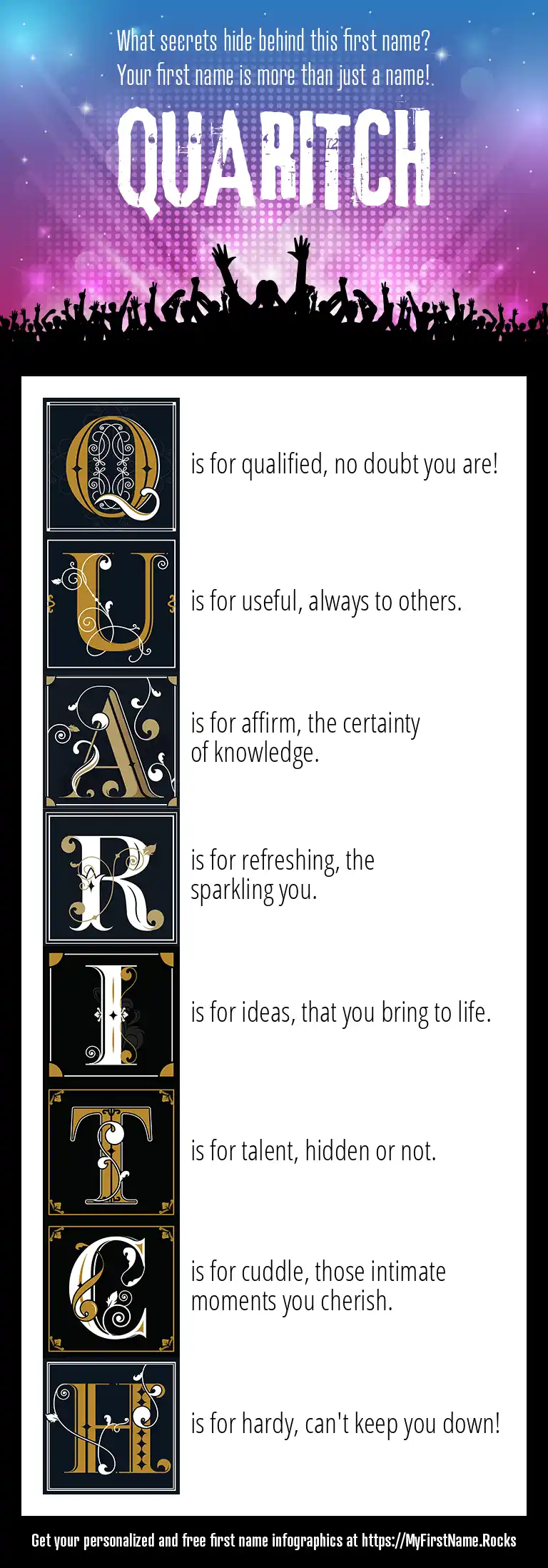 What secrets hide behind this first name?
Your first name is more than just a name!

QUARITCH

Q is for qualified, no doubt you are!

U is for useful, always to others.

A is for affirm, the certainty of knowledge.

R is for refreshing, the sparkling you.

I is for ideas, that you bring to life.

T is for talent, hidden or not.

C is for cuddle, those intimate moments you cherish.

H is for hardy, can't keep you down!

Get your personalized and free first name infographics at https://MyFirstName.Rocks