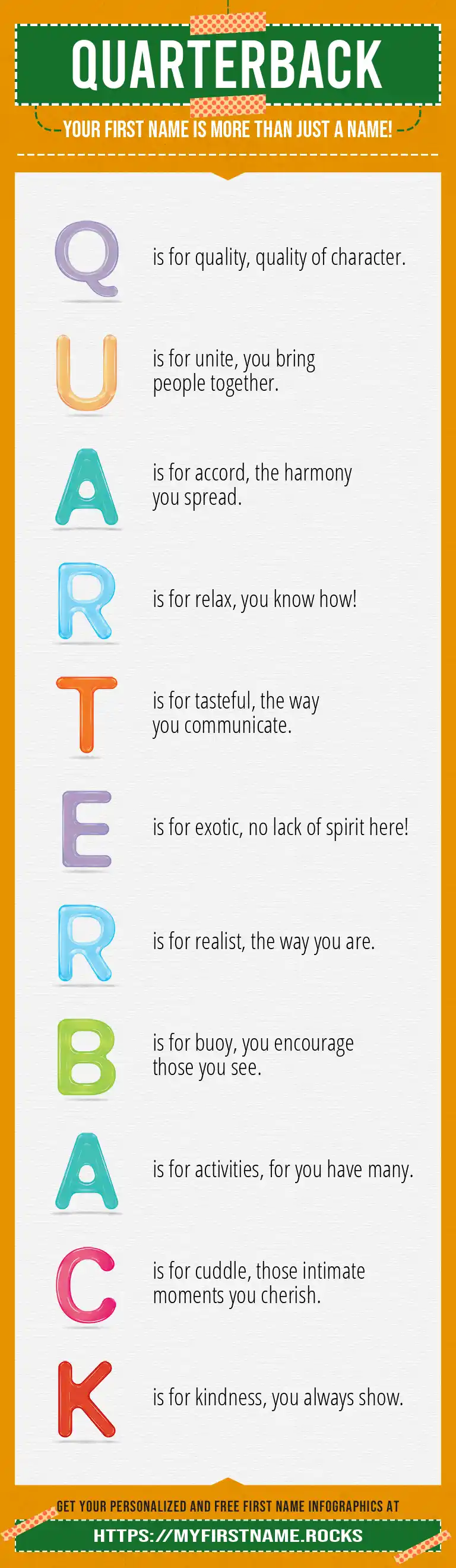 QUARTERBACK

YOUR FIRST NAME IS MORE THAN JUST A NAME!

Q is for quality, quality of character.

U is for unite, you bring people together.

A is for accord, the harmony you spread.

R is for relax, you know how!

T is for tasteful, the way you communicate.

E is for exotic, no lack of spirit here!

R is for realist, the way you are.

B is for buoy, you encourage those you see.

A is for activities, for you have many.

C is for cuddle, those intimate moments you cherish.

K is for kindness, you always show.

GET YOUR PERSONALIZED AND FREE FIRST NAME INFOGRAPHICS AT

HTTPS://MYFIRSTNAME.ROCKS