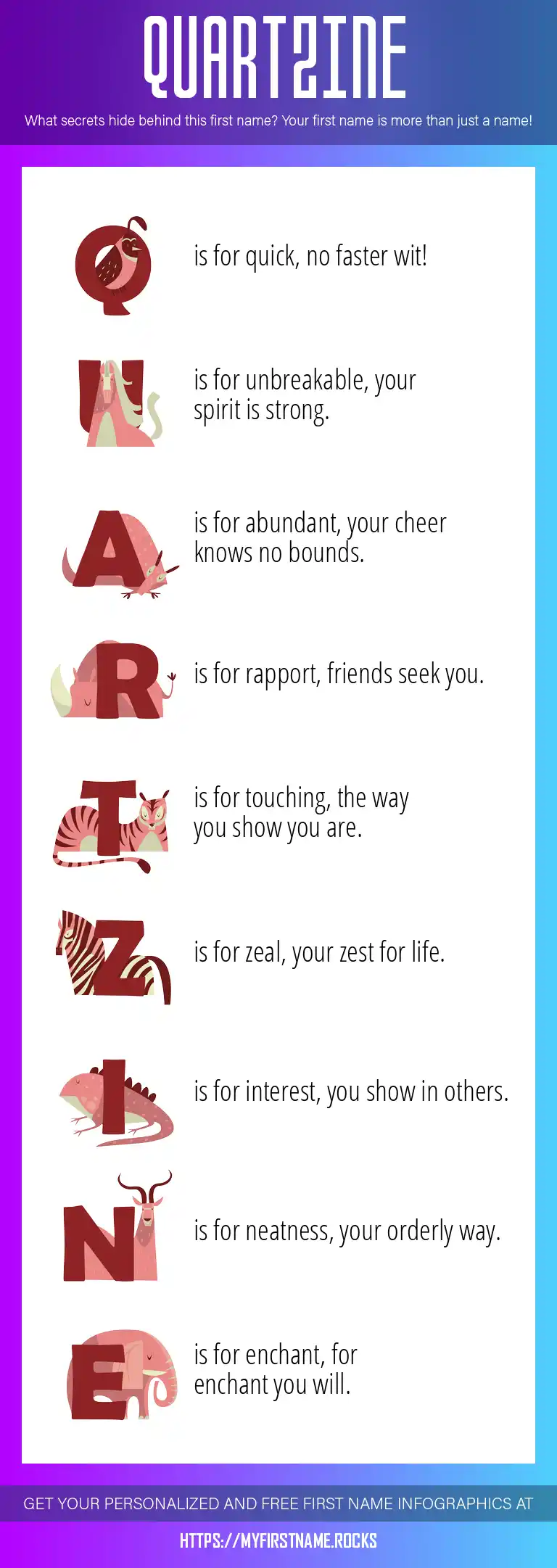 QUARTZINE

What secrets hide behind this first name? Your first name is more than just a name!

Q is for quick, no faster wit!

U is for unbreakable, your spirit is strong.

A is for abundant, your cheer knows no bounds.

R is for rapport, friends seek you.

T is for touching, the way you show you are.

Z is for zeal, your zest for life.

I is for interest, you show in others.

N is for neatness, your orderly way.

E is for enchant, for enchant you will.

GET YOUR PERSONALIZED AND FREE FIRST NAME INFOGRAPHICS AT

HTTPS://MYFIRSTNAME.ROCKS