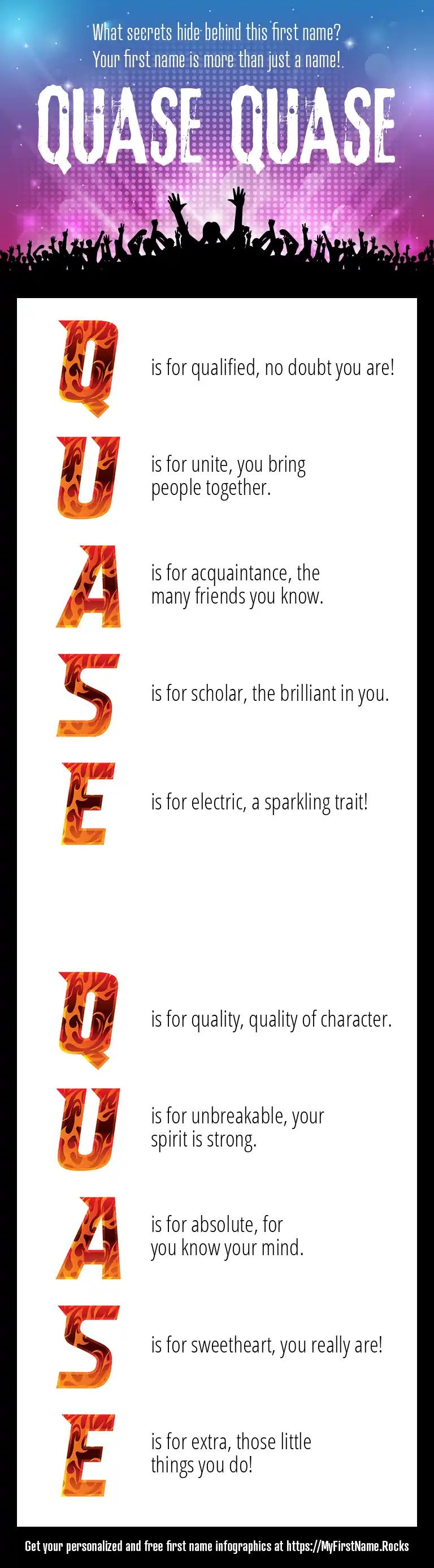 What secrets hide behind this first name?
Your first name is more than just a name!

QUASE QUASE

Q is for qualified, no doubt you are!

U is for unite, you bring people together.

A is for acquaintance, the many friends you know.

S is for scholar, the brilliant in you.

E is for electric, a sparkling trait!

Q is for quality, quality of character.

U is for unbreakable, your spirit is strong.

A is for absolute, for you know your mind.

S is for sweetheart, you really are!

E is for extra, those little things you do!

Get your personalized and free first name infographics at https://MyFirstName.Rocks