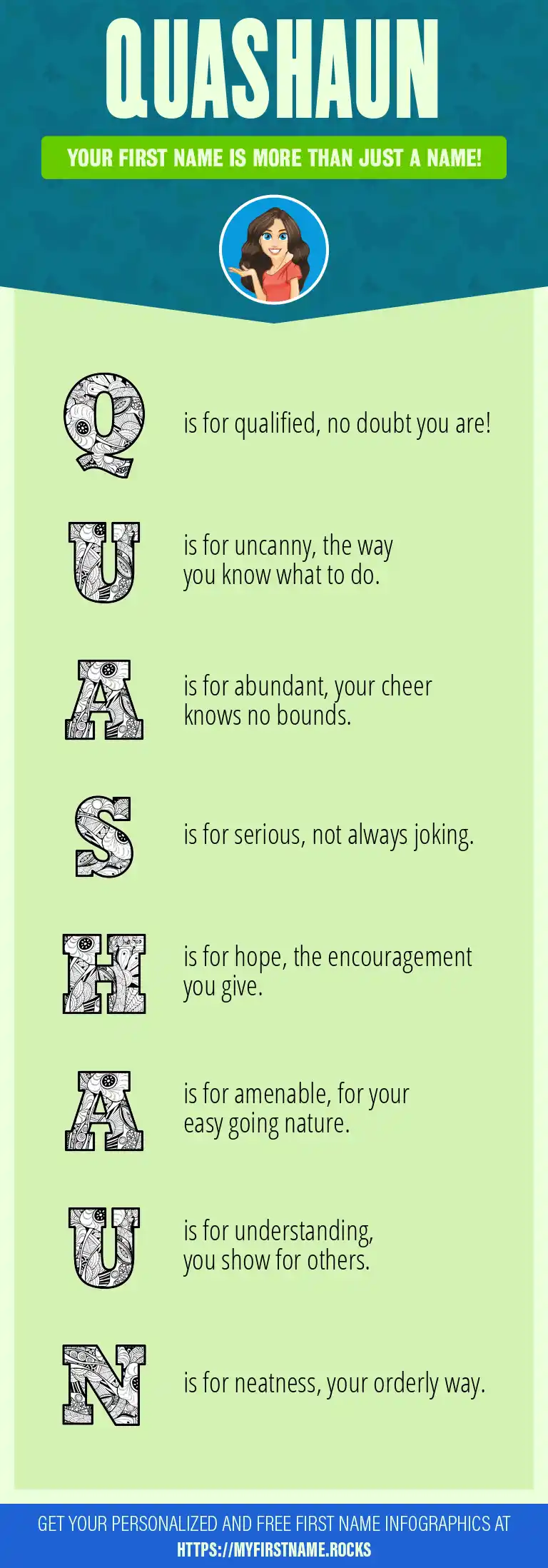 QUASHAUN

YOUR FIRST NAME IS MORE THAN JUST A NAME!

Q is for qualified, no doubt you are!

U is for uncanny, the way you know what to do.

A is for abundant, your cheer knows no bounds.

S is for serious, not always joking.

H is for hope, the encouragement you give.

A is for amenable, for your easy going nature.

U is for understanding, you show for others.

N is for neatness, your orderly way.

GET YOUR PERSONALIZED AND FREE FIRST NAME INFOGRAPHICS AT HTTPS://MYFIRSTNAME.ROCKS