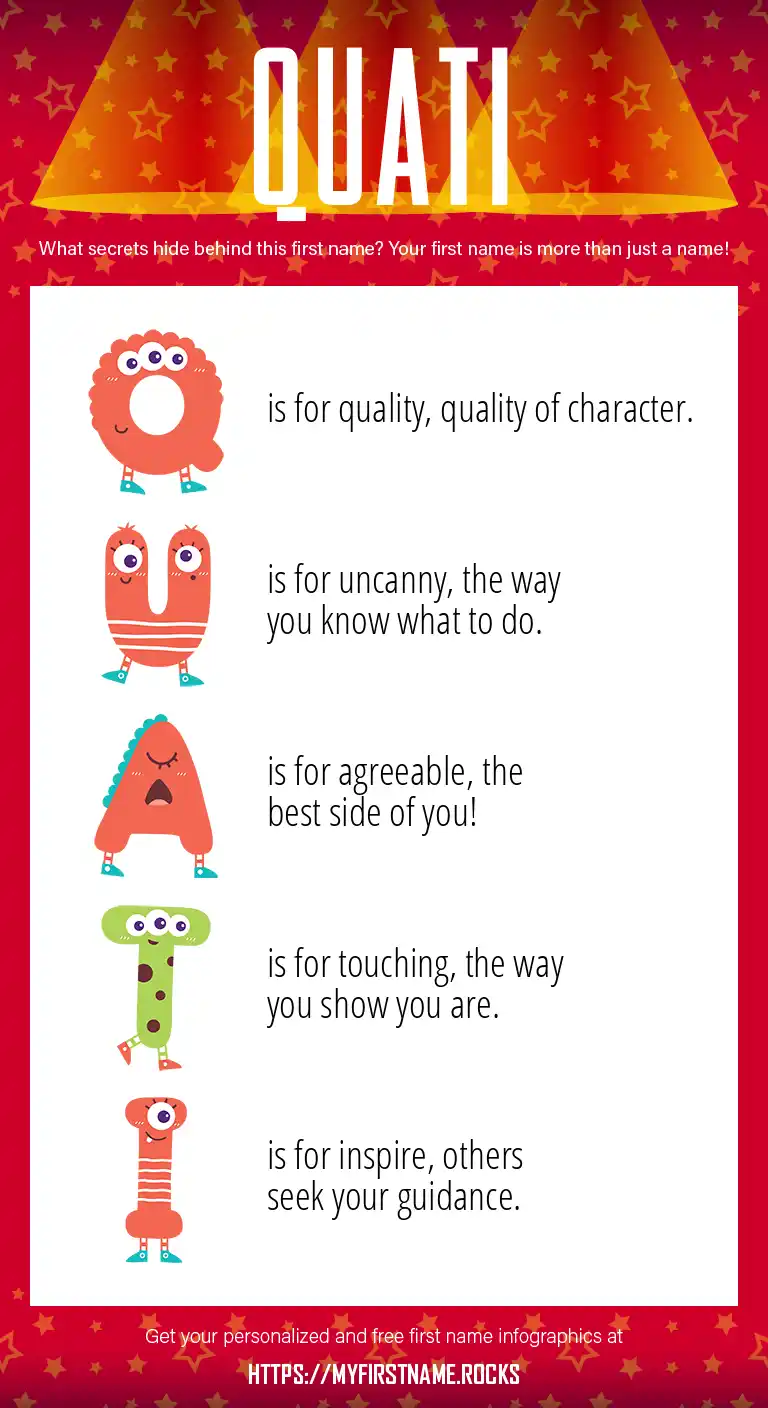 QUATI

What secrets hide behind this first name? Your first name is more than just a name!

Q is for quality, quality of character.

U is for uncanny, the way you know what to do.

A is for agreeable, the best side of you!

T is for touching, the way you show you are.

I is for inspire, others seek your guidance.

Get your personalized and free first name infographics at

HTTPS://MYFIRSTNAME.ROCKS