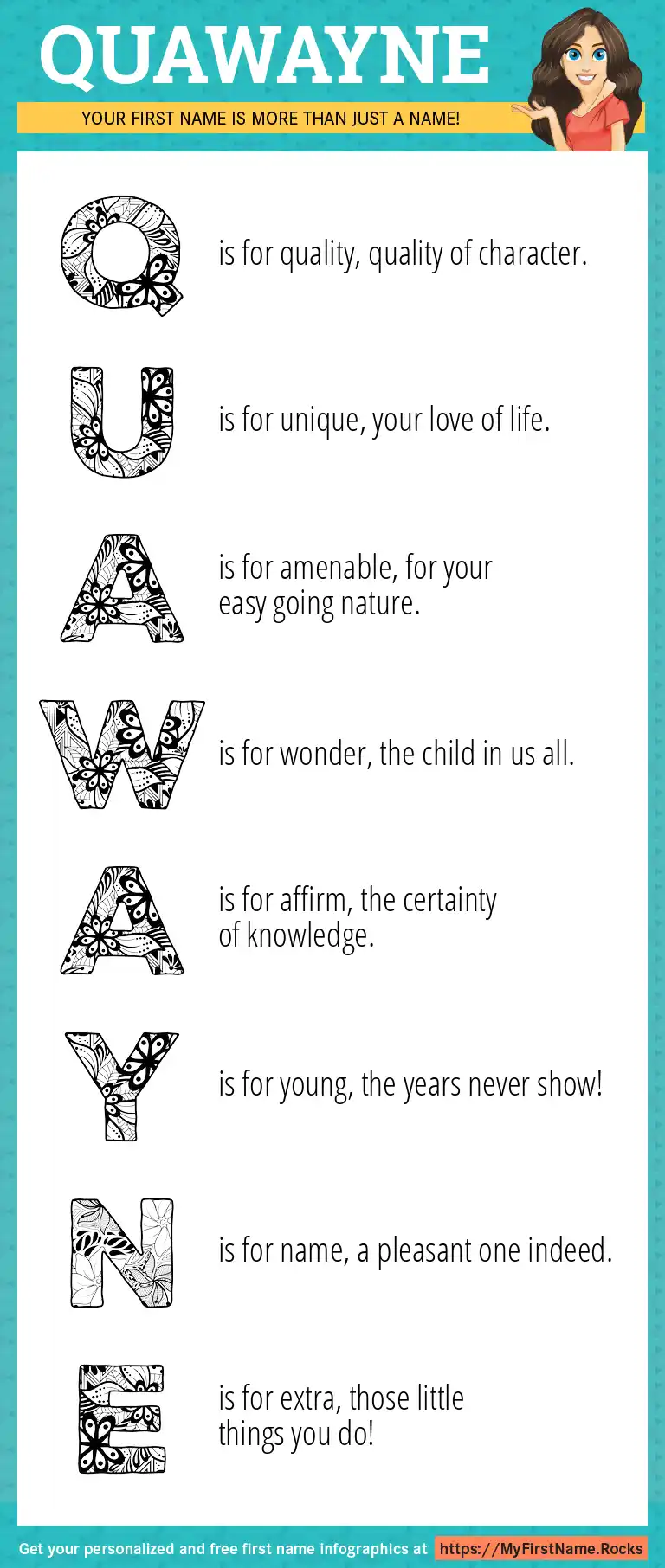 QUAWAYNE

YOUR FIRST NAME IS MORE THAN JUST A NAME!

Q is for quality, quality of character.

U is for unique, your love of life.

A is for amenable, for your easy going nature.

W is for wonder, the child in us all.

A is for affirm, the certainty of knowledge.

Y is for young, the years never show!

N is for name, a pleasant one indeed.

E is for extra, those little things you do!

Get your personalized and free first name infographics at https://MyFirstName.Rocks