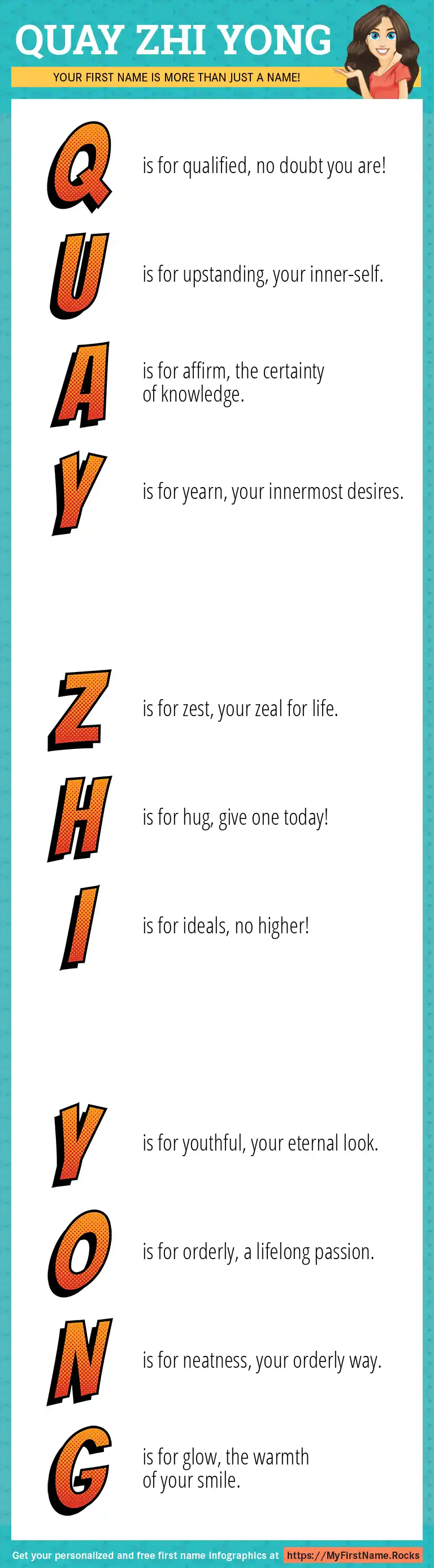 QUAY ZHI YONG

YOUR FIRST NAME IS MORE THAN JUST A NAME!

Q is for qualified, no doubt you are!

U is for upstanding, your inner-self.

A is for affirm, the certainty of knowledge.

Y is for yearn, your innermost desires.

Z is for zest, your zeal for life.

H is for hug, give one today!

I is for ideals, no higher!

Y is for youthful, your eternal look.

O is for orderly, a lifelong passion.

N is for neatness, your orderly way.

G is for glow, the warmth of your smile.

Get your personalized and free first name infographics at https://MyFirstName.Rocks