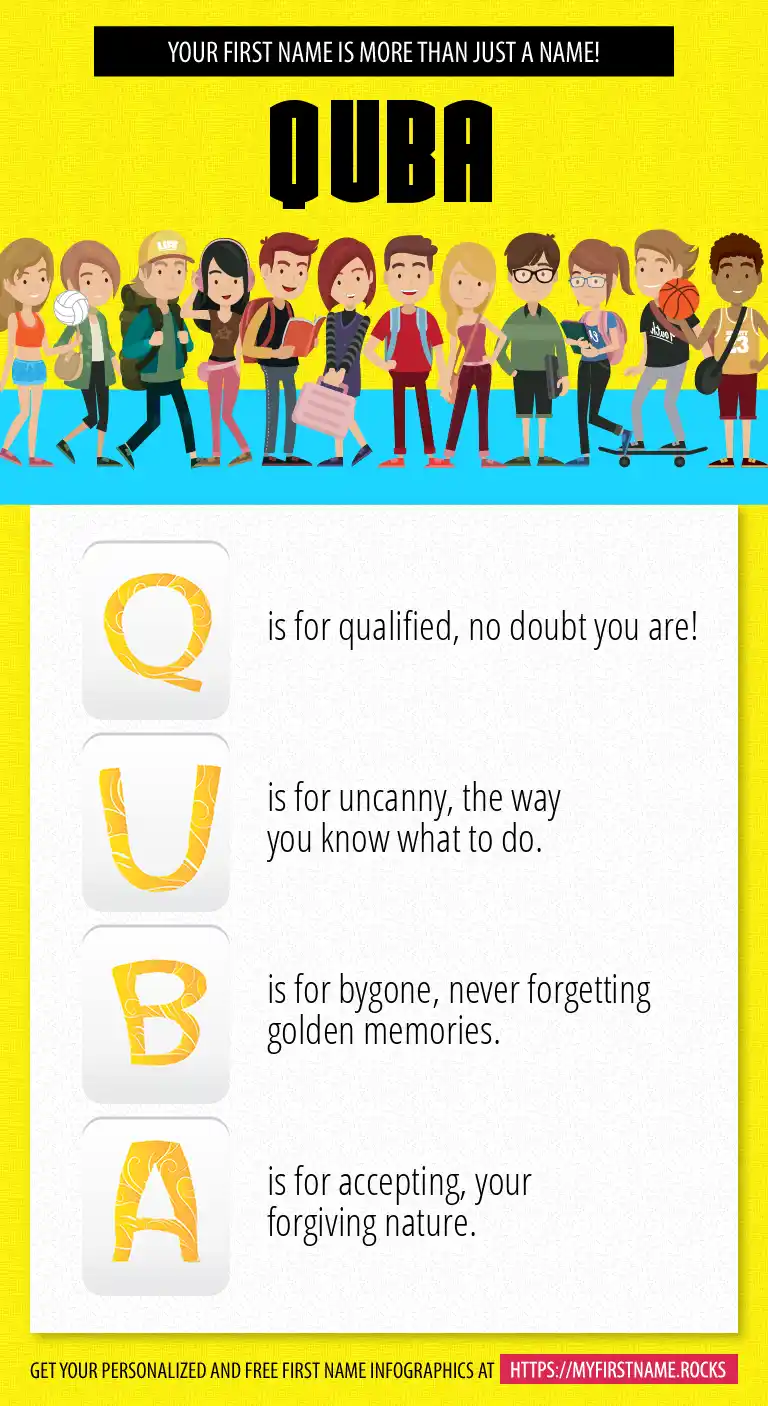 YOUR FIRST NAME IS MORE THAN JUST A NAME!

QUBA

Q is for qualified, no doubt you are!

U is for uncanny, the way you know what to do.

B is for bygone, never forgetting golden memories.

A is for accepting, your forgiving nature.

GET YOUR PERSONALIZED AND FREE FIRST NAME INFOGRAPHICS AT HTTPS://MYFIRSTNAME.ROCKS