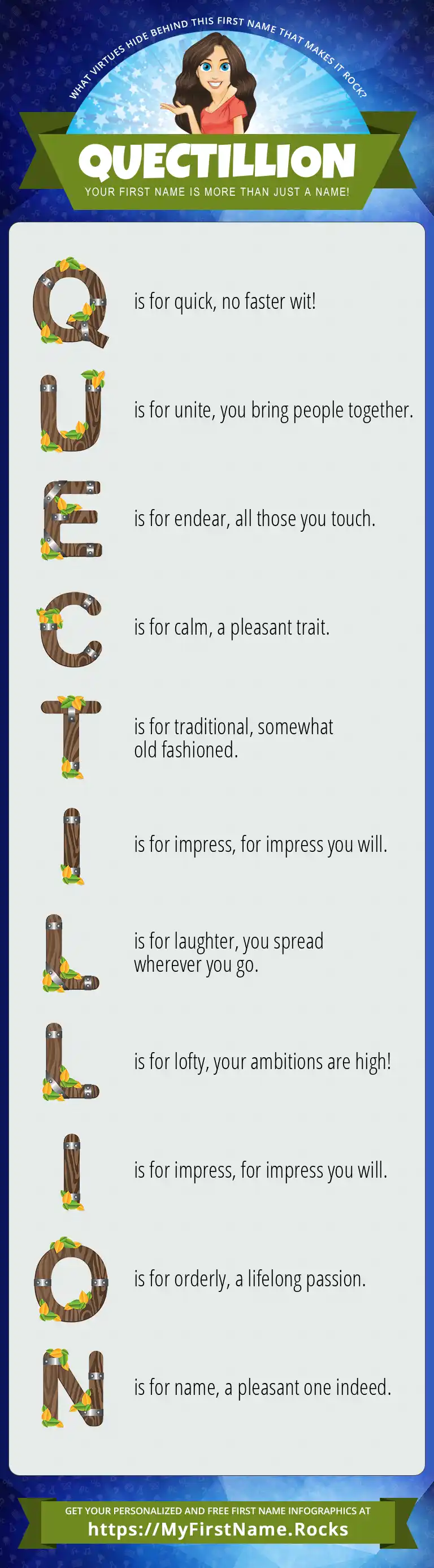 WHAT VIRTUES HIDE BEHIND THIS FIRST NAME THAT MAKES IT ROCK?

QUECTILLION

YOUR FIRST NAME IS MORE THAN JUST A NAME!

Q is for quick, no faster wit!

U is for unite, you bring people together.

E is for endear, all those you touch.

C is for calm, a pleasant trait.

T is for traditional, somewhat old fashioned.

I is for impress, for impress you will.

L is for laughter, you spread wherever you go.

L is for lofty, your ambitions are high!

I is for impress, for impress you will.

O is for orderly, a lifelong passion.

N is for name, a pleasant one indeed.

GET YOUR PERSONALIZED AND FREE FIRST NAME INFOGRAPHICS AT
https://MyFirstName.Rocks