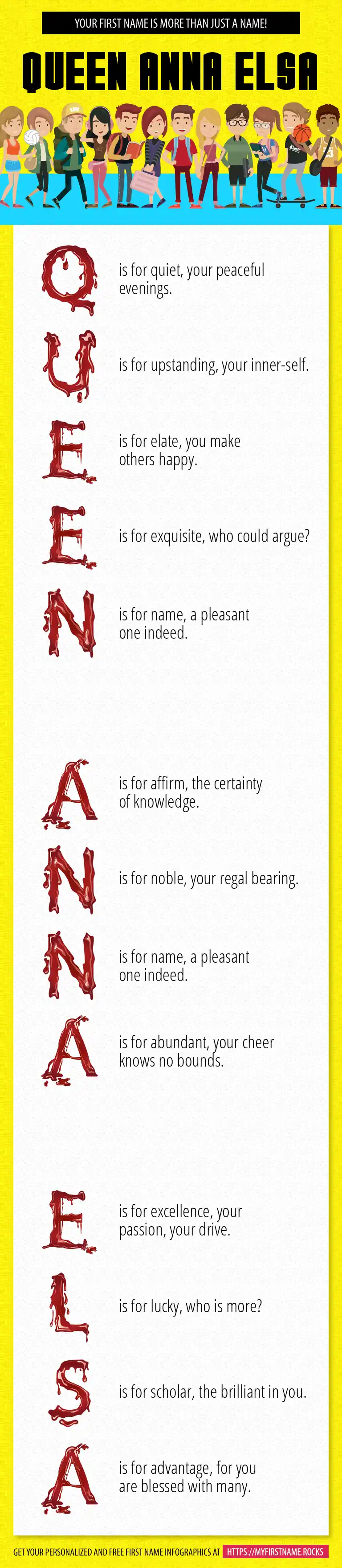 YOUR FIRST NAME IS MORE THAN JUST A NAME!

QUEEN ANNA ELSA

Q is for quiet, your peaceful evenings.

U is for upstanding, your inner-self.

E is for elate, you make others happy.

E is for exquisite, who could argue?

N is for name, a pleasant one indeed.

A is for affirm, the certainty of knowledge.

N is for noble, your regal bearing.

N is for name, a pleasant one indeed.

A is for abundant, your cheer knows no bounds.

E is for excellence, your passion, your drive.

L is for lucky, who is more?

S is for scholar, the brilliant in you.

A is for advantage, for you are blessed with many.

GET YOUR PERSONALIZED AND FREE FIRST NAME INFOGRAPHICS AT HTTPS://MYFIRSTNAME.ROCKS