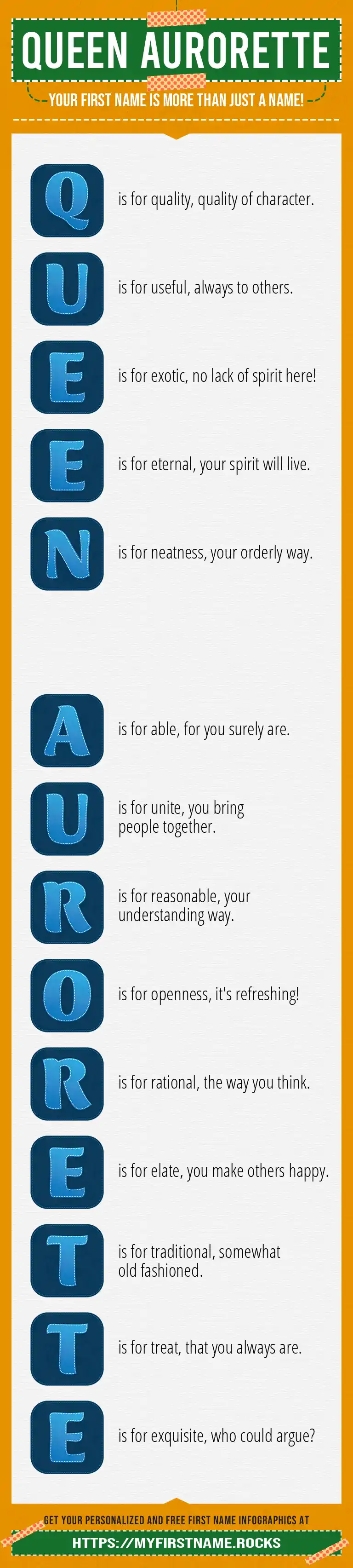 QUEEN AURORETTE

YOUR FIRST NAME IS MORE THAN JUST A NAME!

Q is for quality, quality of character.

U is for useful, always to others.

E is for exotic, no lack of spirit here!

E is for eternal, your spirit will live.

N is for neatness, your orderly way.

A is for able, for you surely are.

U is for unite, you bring people together.

R is for reasonable, your understanding way.

O is for openness, it's refreshing!

R is for rational, the way you think.

E is for elate, you make others happy.

T is for traditional, somewhat old fashioned.

T is for treat, that you always are.

E is for exquisite, who could argue?

GET YOUR PERSONALIZED AND FREE FIRST NAME INFOGRAPHICS AT

HTTPS://MYFIRSTNAME.ROCKS