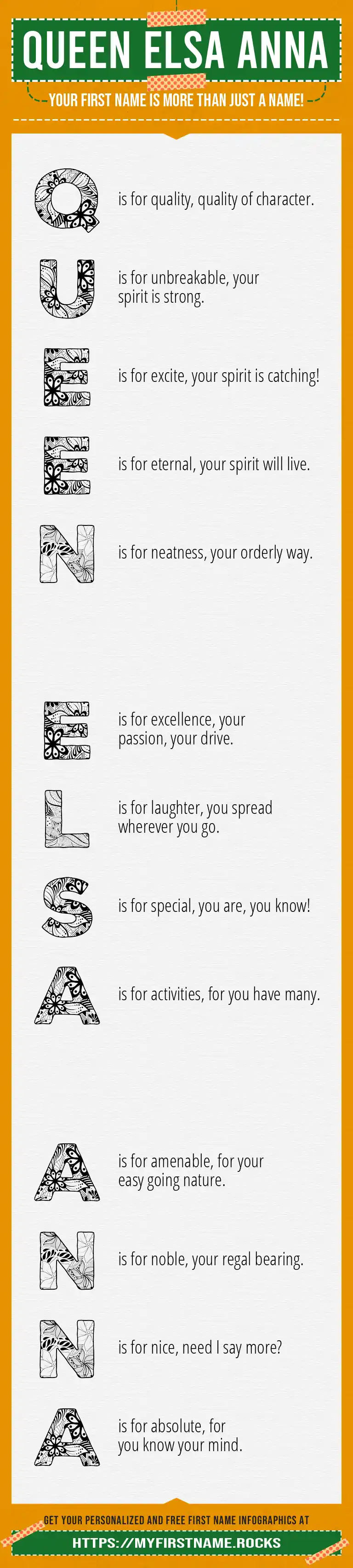 QUEEN ELSA ANNA

YOUR FIRST NAME IS MORE THAN JUST A NAME!

Q is for quality, quality of character.

U is for unbreakable, your spirit is strong.

E is for excite, your spirit is catching!

E is for eternal, your spirit will live.

N is for neatness, your orderly way.

E is for excellence, your passion, your drive.

L is for laughter, you spread wherever you go.

S is for special, you are, you know!

A is for activities, for you have many.

A is for amenable, for your easy going nature.

N is for noble, your regal bearing.

N is for nice, need I say more?

A is for absolute, for you know your mind.

GET YOUR PERSONALIZED AND FREE FIRST NAME INFOGRAPHICS AT

HTTPS://MYFIRSTNAME.ROCKS