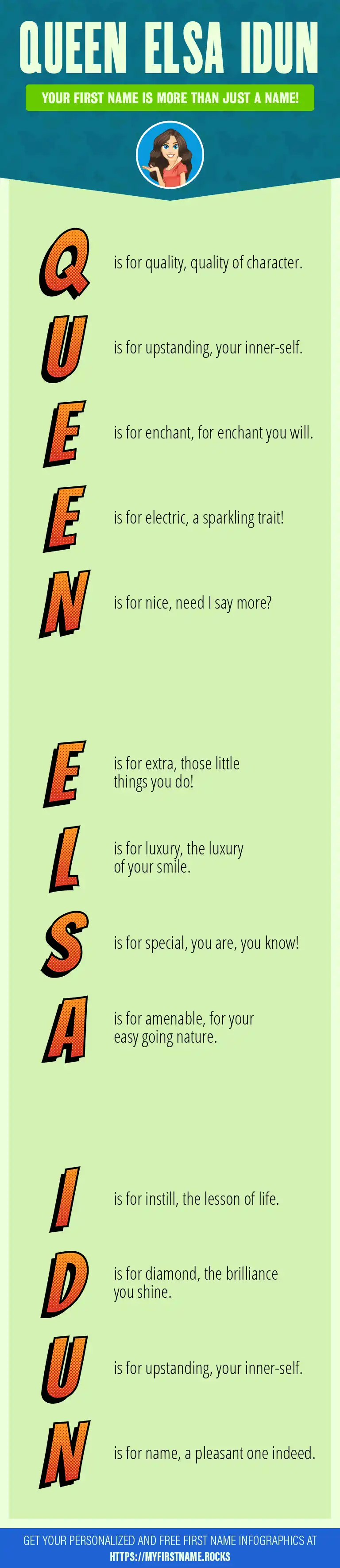 QUEEN ELSA IDUN

YOUR FIRST NAME IS MORE THAN JUST A NAME!

Q is for quality, quality of character.

U is for upstanding, your inner-self.

E is for enchant, for enchant you will.

E is for electric, a sparkling trait!

N is for nice, need I say more?

E is for extra, those little things you do!

L is for luxury, the luxury of your smile.

S is for special, you are, you know!

A is for amenable, for your easy going nature.

I is for instill, the lesson of life.

D is for diamond, the brilliance you shine.

U is for upstanding, your inner-self.

N is for name, a pleasant one indeed.

GET YOUR PERSONALIZED AND FREE FIRST NAME INFOGRAPHICS AT HTTPS://MYFIRSTNAME.ROCKS