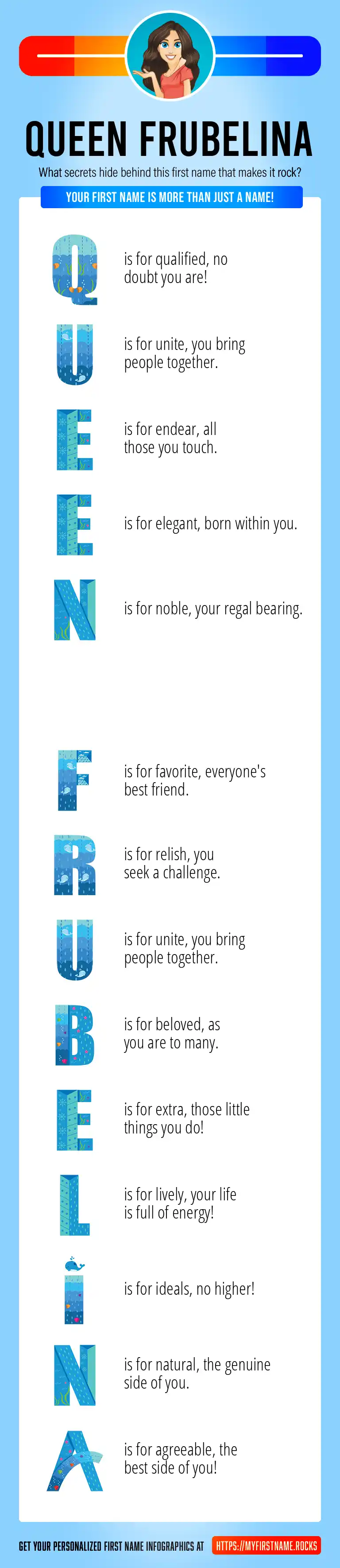 QUEEN FRUBELINA

What secrets hide behind this first name that makes it rock?

YOUR FIRST NAME IS MORE THAN JUST A NAME!

Q is for qualified, no doubt you are!

U is for unite, you bring people together.

E is for endear, all those you touch.

E is for elegant, born within you.

N is for noble, your regal bearing.

F is for favorite, everyone's best friend.

R is for relish, you seek a challenge.

U is for unite, you bring people together.

B is for beloved, as you are to many.

E is for extra, those little things you do!

L is for lively, your life is full of energy!

I is for ideals, no higher!

N is for natural, the genuine side of you.

A is for agreeable, the best side of you!

GET YOUR PERSONALIZED FIRST NAME INFOGRAPHICS AT HTTPS://MYFIRSTNAME.ROCKS