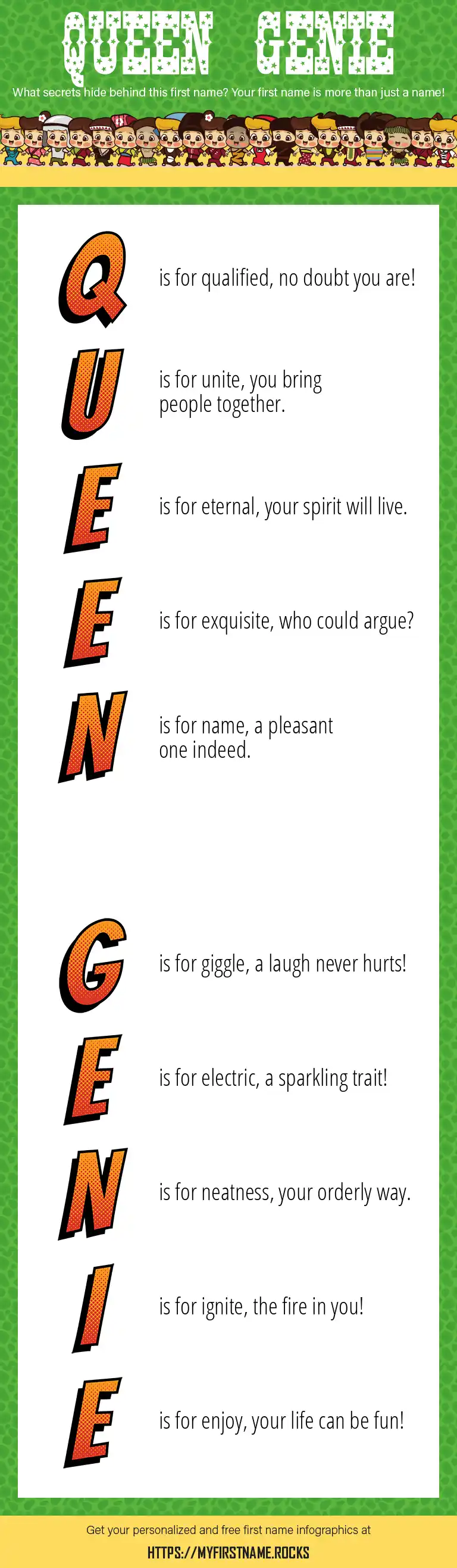 QUEEN GENIE

What secrets hide behind this first name? Your first name is more than just a name!

Q is for qualified, no doubt you are!

U is for unite, you bring people together.

E is for eternal, your spirit will live.

E is for exquisite, who could argue?

N is for name, a pleasant one indeed.

G is for giggle, a laugh never hurts!

E is for electric, a sparkling trait!

N is for neatness, your orderly way.

I is for ignite, the fire in you!

E is for enjoy, your life can be fun!

Get your personalized and free first name infographics at

HTTPS://MYFIRSTNAME.ROCKS